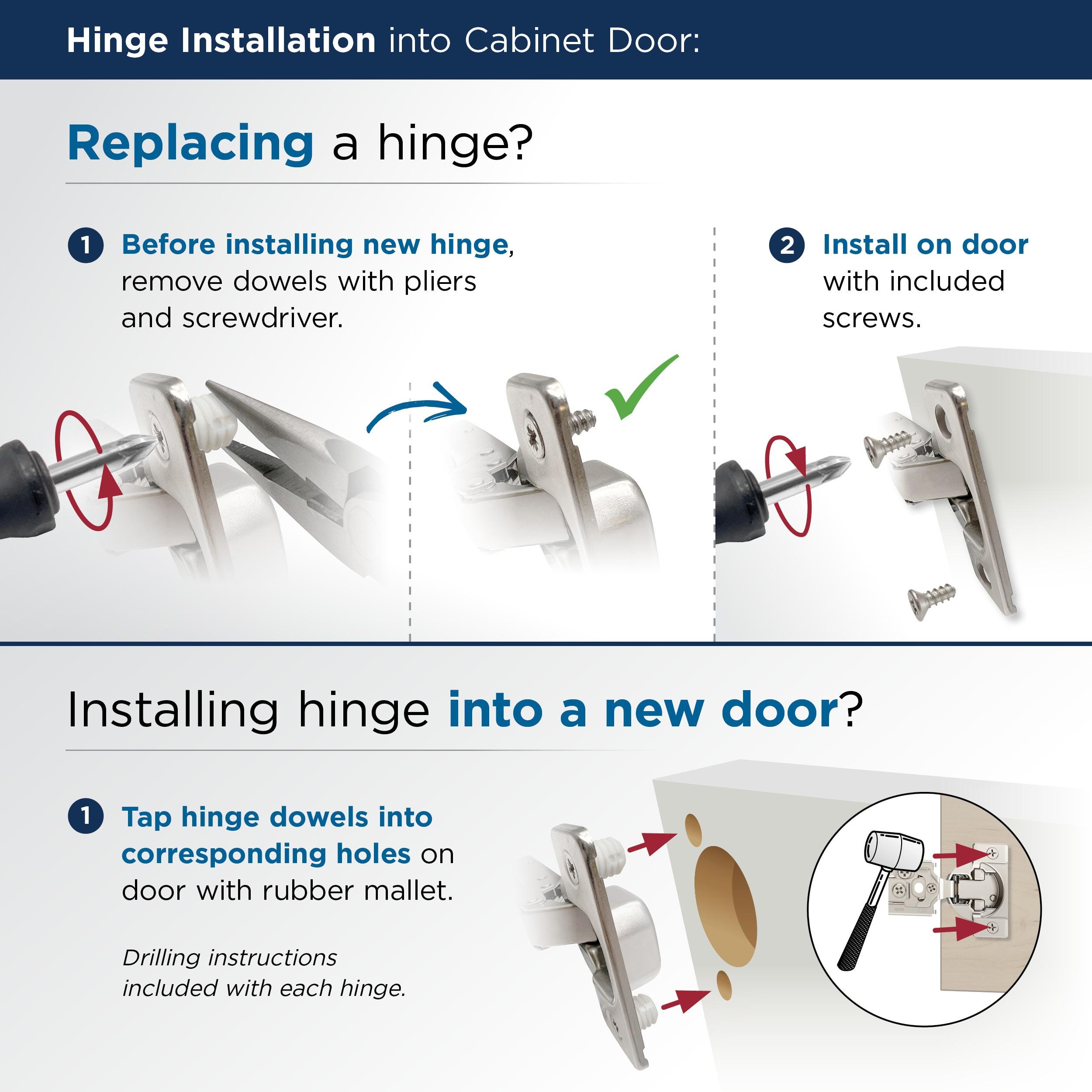 Hinge Installation into Cabinet Door:

Replacing a hinge?

1 Before installing new hinge, remove dowels with pliers and screwdriver.

2 Install on door with included screws.

Installing hinge into a new door?

1 Tap hinge dowels into corresponding holes on door with rubber mallet.

Drilling instructions included with each hinge.