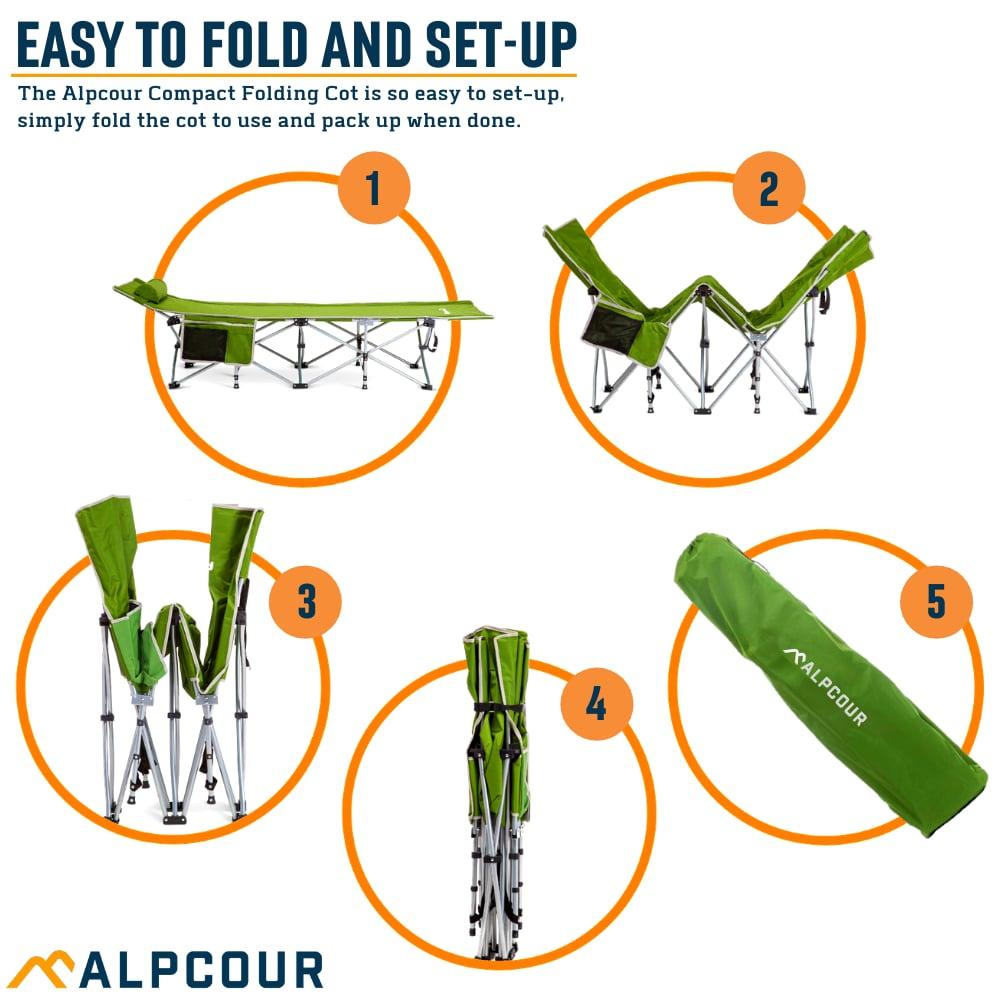 EASY TO FOLD AND SET-UP

The Alpcour Compact Folding Cot is so easy to set-up, simply fold the cot to use and pack up when done.

1

2

3

4

5

ALPCOUR

ALPCOUR