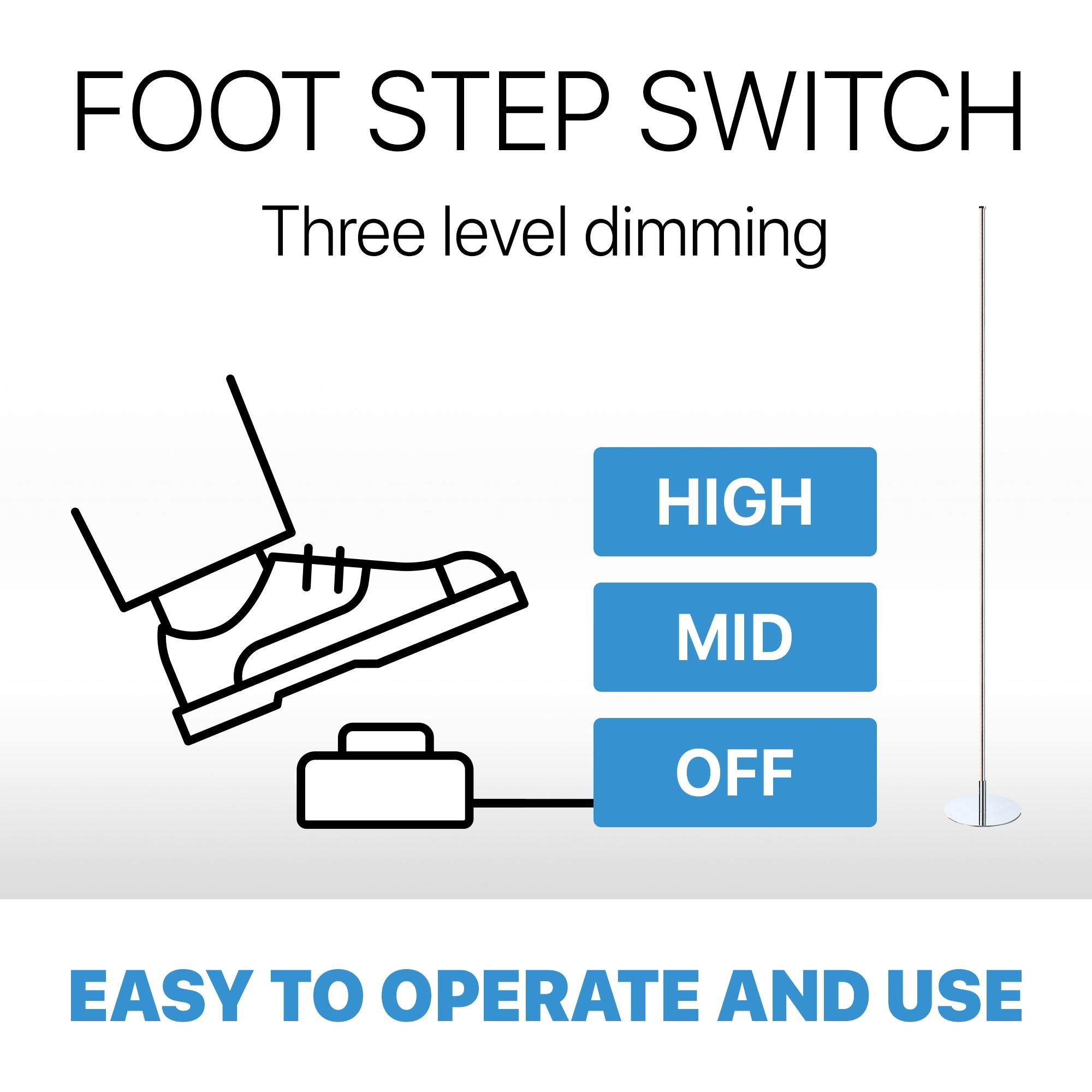 FOOT STEP SWITCH

Three level dimming

HIGH

MID

OFF

EASY TO OPERATE AND USE