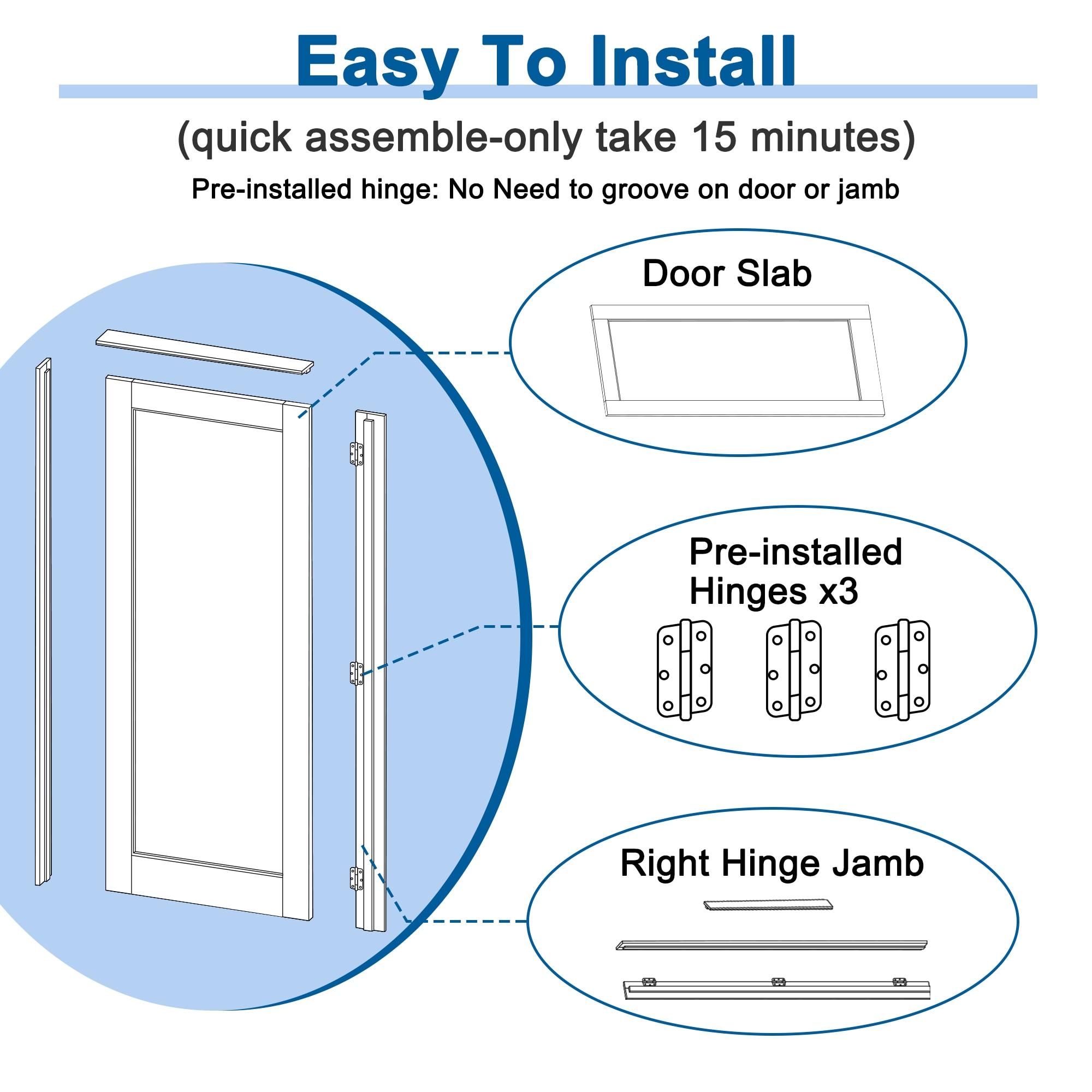 Easy To Install

(quick assemble-only take 15 minutes)

Pre-installed hinge: No Need to groove on door or jamb

Door Slab

Pre-installed Hinges x3

Right Hinge Jamb