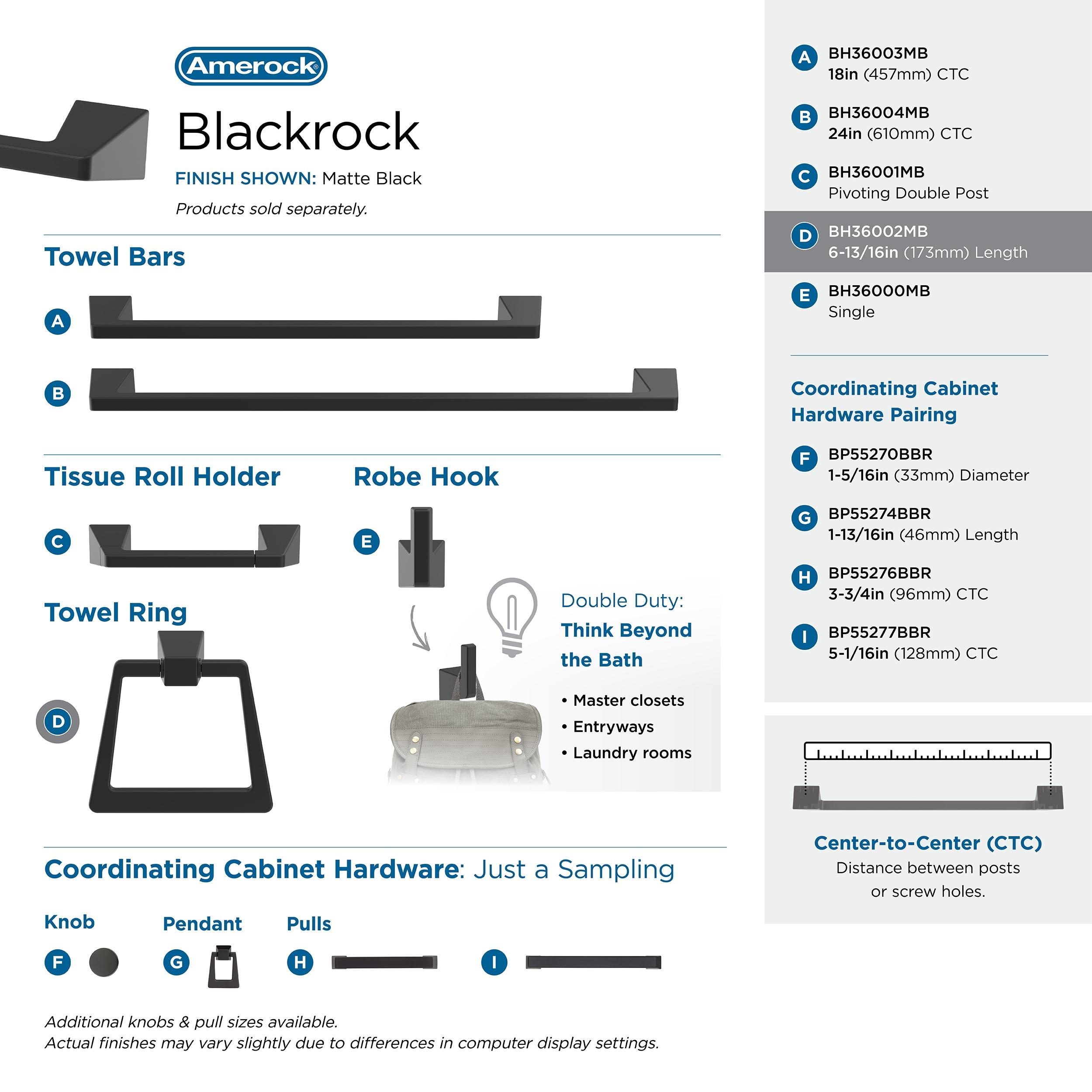 Amerock®

Blackrock

FINISH SHOWN: Matte Black

Products sold separately.

Towel Bars

A

B

Tissue Roll Holder

C

Robe Hook

E

Towel Ring

D

Double Duty:

Think Beyond the Bath

• Master closets
• Entryways
• Laundry rooms

Coordinating Cabinet Hardware: Just a Sampling

Knob

F

Pendant

G

Pulls

H

I

Additional knobs & pull sizes available.
Actual finishes may vary slightly due to differences in computer display settings.

A BH36003MB
18in (457mm) CTC

B BH36004MB
24in (610mm) CTC

C BH36001MB
Pivoting Double Post

D BH36002MB
6-13/16in (173mm) Length

E BH36000MB
Single

Coordinating Cabinet Hardware Pairing

F BP55270BBR
1-5/16in (33mm) Diameter

G BP55274BBR
1-13/16in (46mm) Length

H BP55276BBR
3-3/4in (96mm) CTC

I BP55277BBR
5-1/16in (128mm) CTC

Center-to-Center (CTC)
Distance between posts or screw holes.