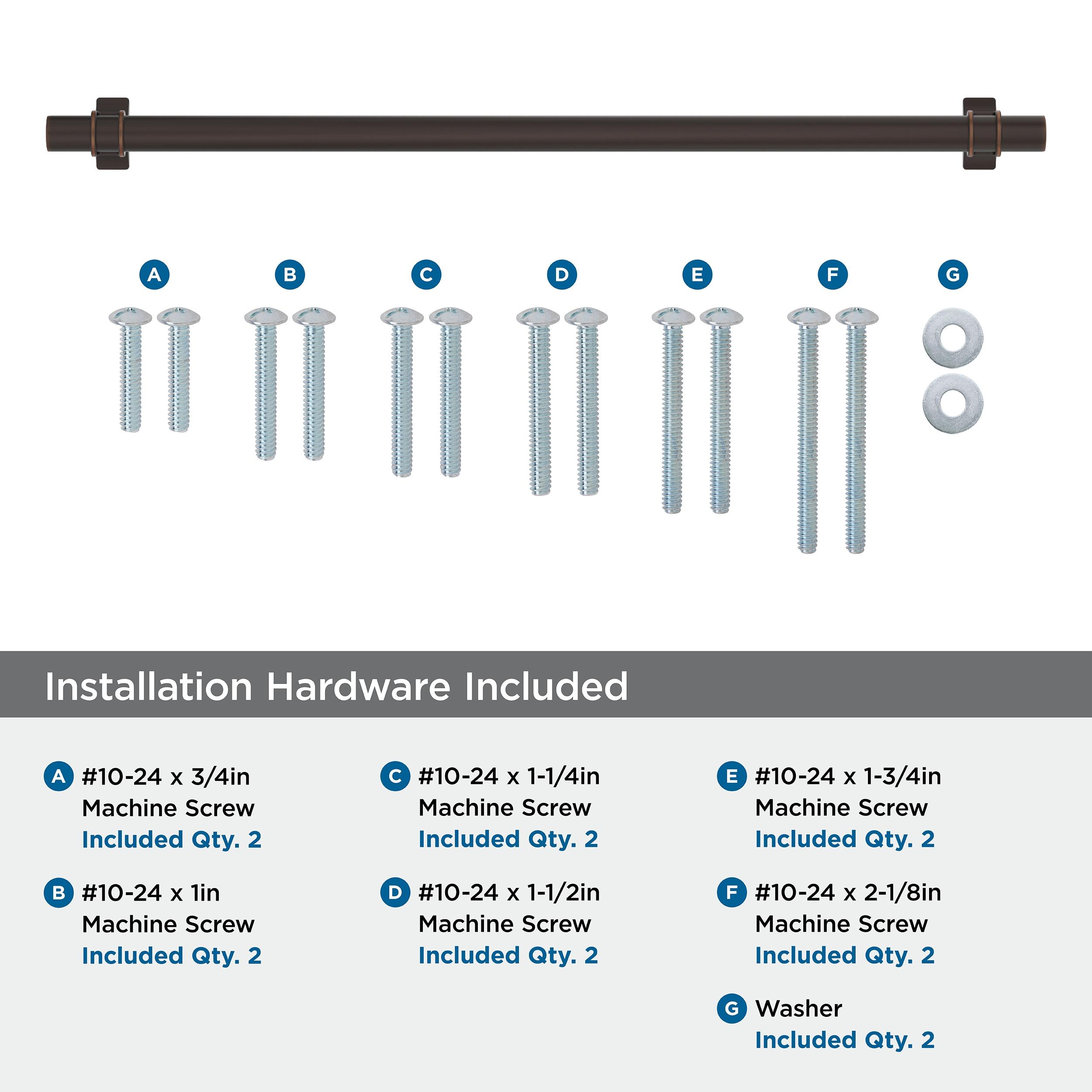 A B C D E F G

Installation Hardware Included

A #10-24 x 3/4in Machine Screw Included Qty. 2

B #10-24 x 1in Machine Screw Included Qty. 2

C #10-24 x 1-1/4in Machine Screw Included Qty. 2

D #10-24 x 1-1/2in Machine Screw Included Qty. 2

E #10-24 x 1-3/4in Machine Screw Included Qty. 2

F #10-24 x 2-1/8in Machine Screw Included Qty. 2

G Washer Included Qty. 2