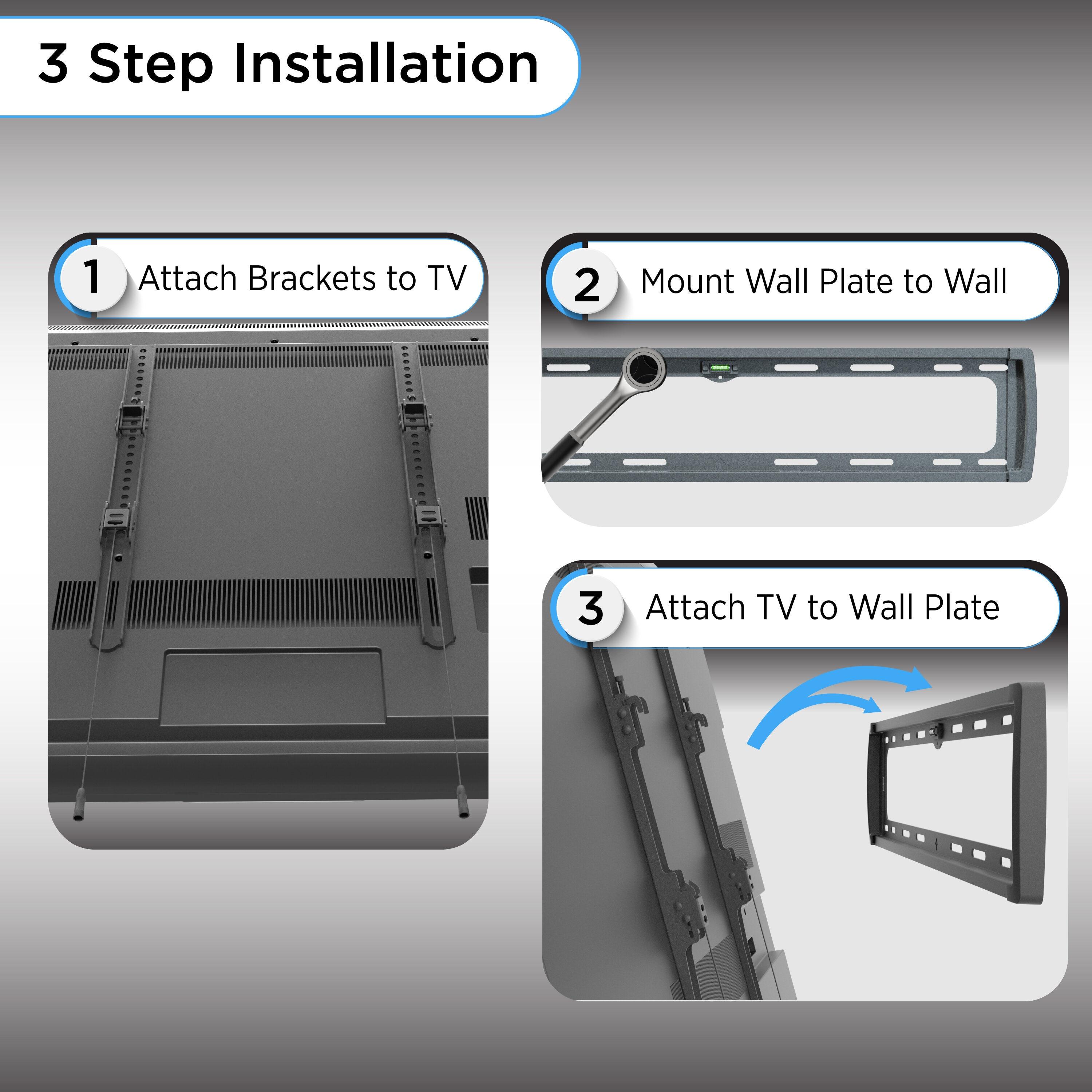 3 Step Installation

1 Attach Brackets to TV

2 Mount Wall Plate to Wall

3 Attach TV to Wall Plate