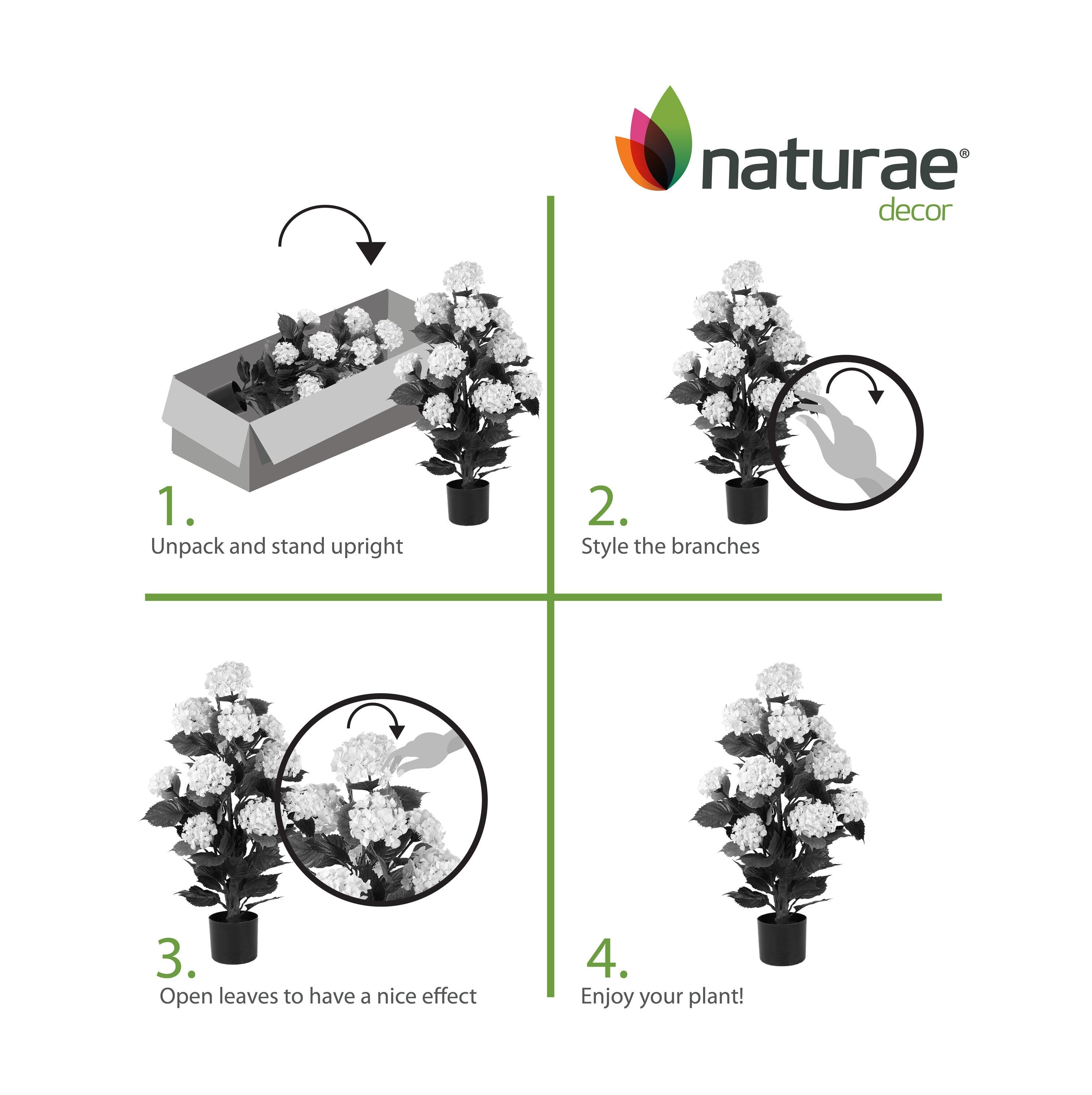 naturae®
decor

1.
Unpack and stand upright

2.
Style the branches

3.
Open leaves to have a nice effect

4.
Enjoy your plant!