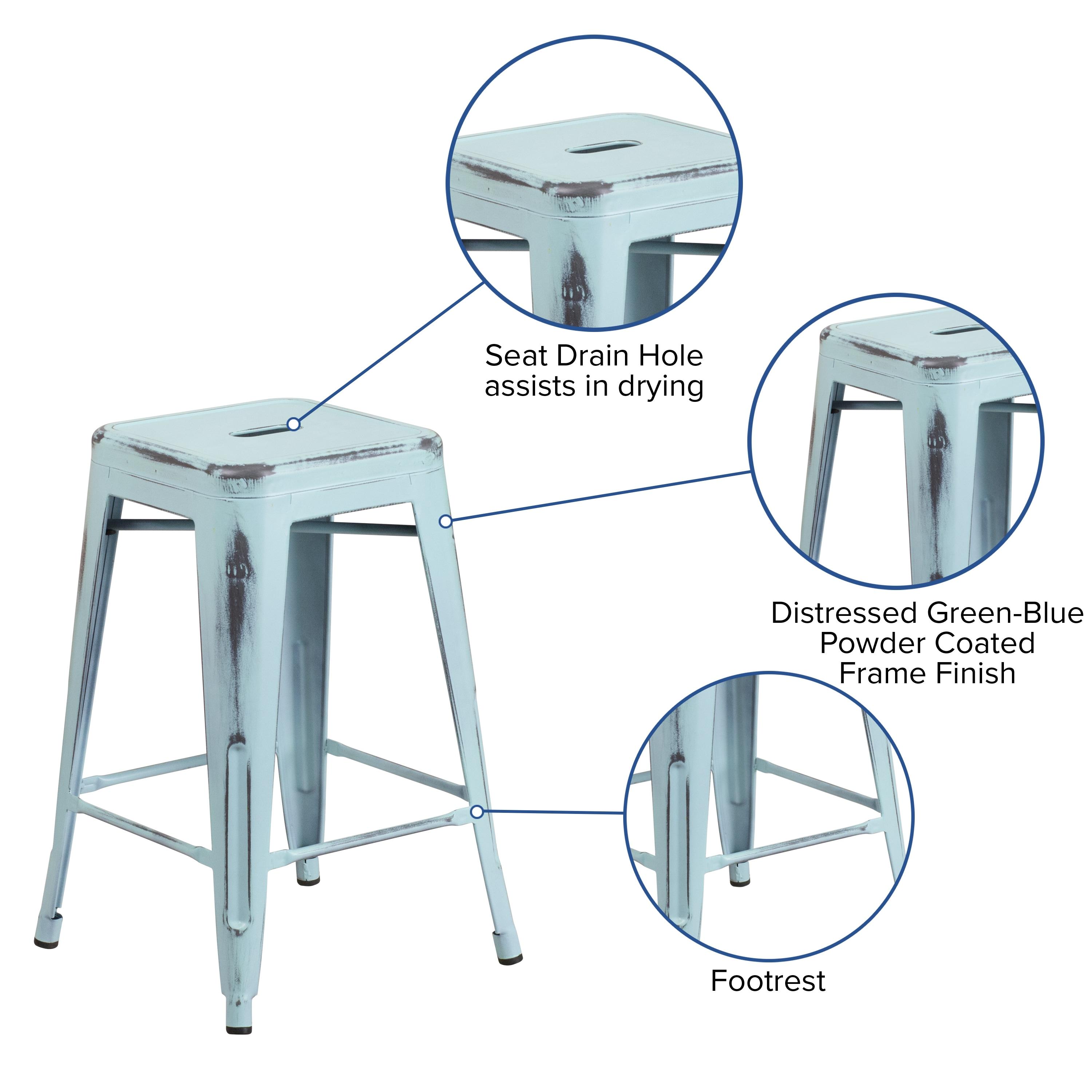 Seat Drain Hole
assists in drying

Distressed Green-Blue
Powder Coated
Frame Finish

Footrest