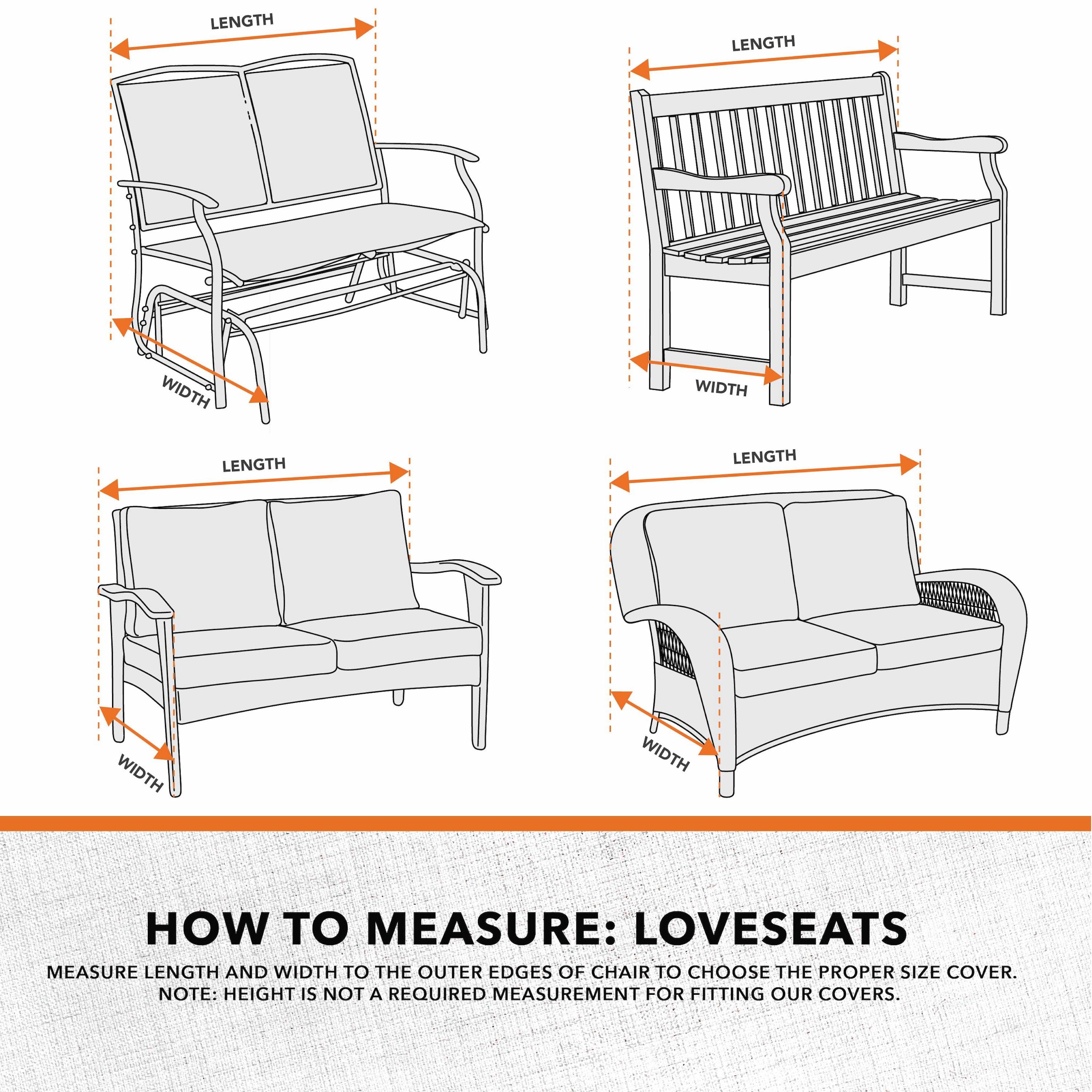 LENGTH

WIDTH

LENGTH

WIDTH

LENGTH

WIDTH

LENGTH

WIDTH

HOW TO MEASURE: LOVESEATS

MEASURE LENGTH AND WIDTH TO THE OUTER EDGES OF CHAIR TO CHOOSE THE PROPER SIZE COVER. NOTE: HEIGHT IS NOT A REQUIRED MEASUREMENT FOR FITTING OUR COVERS.