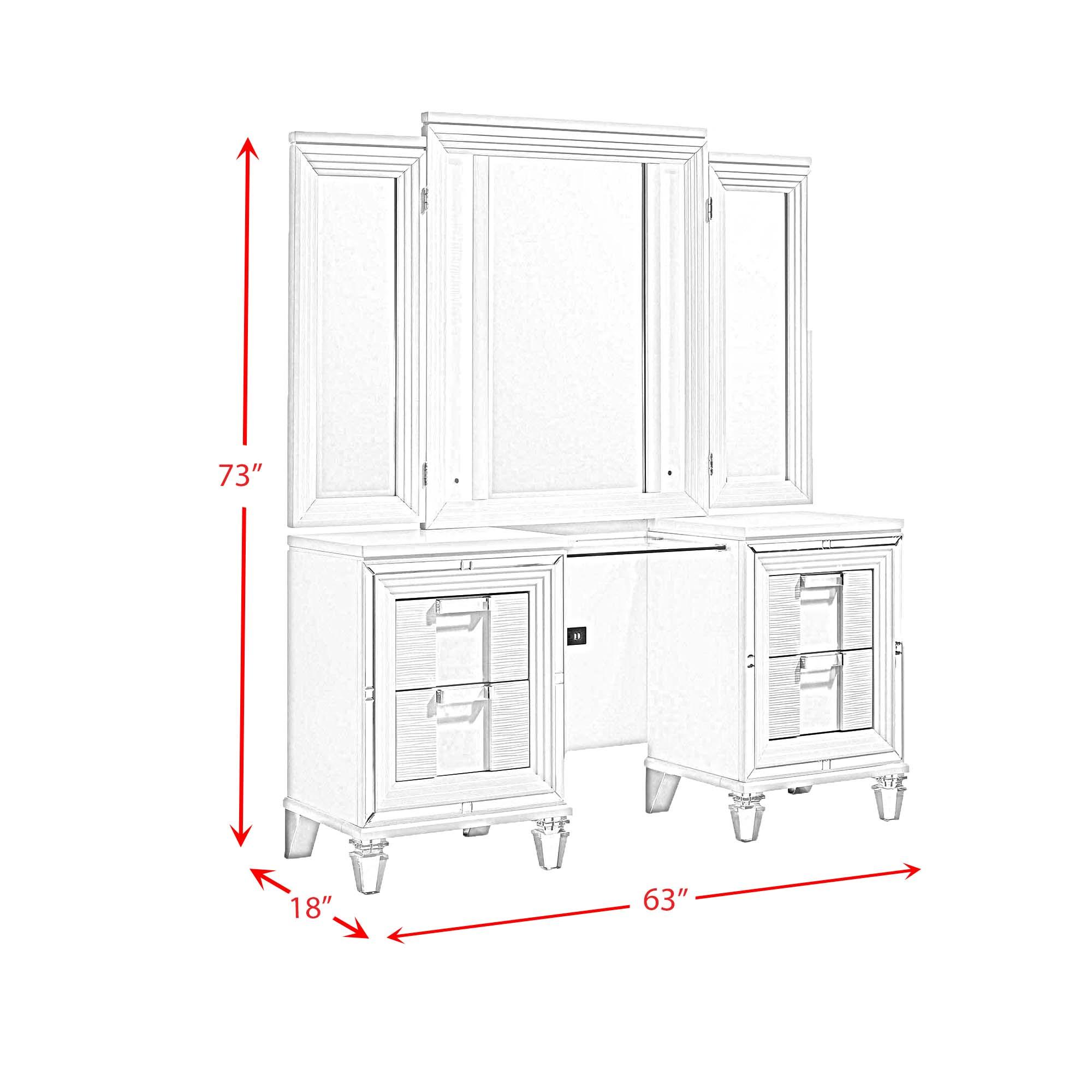 73″

18″

63″