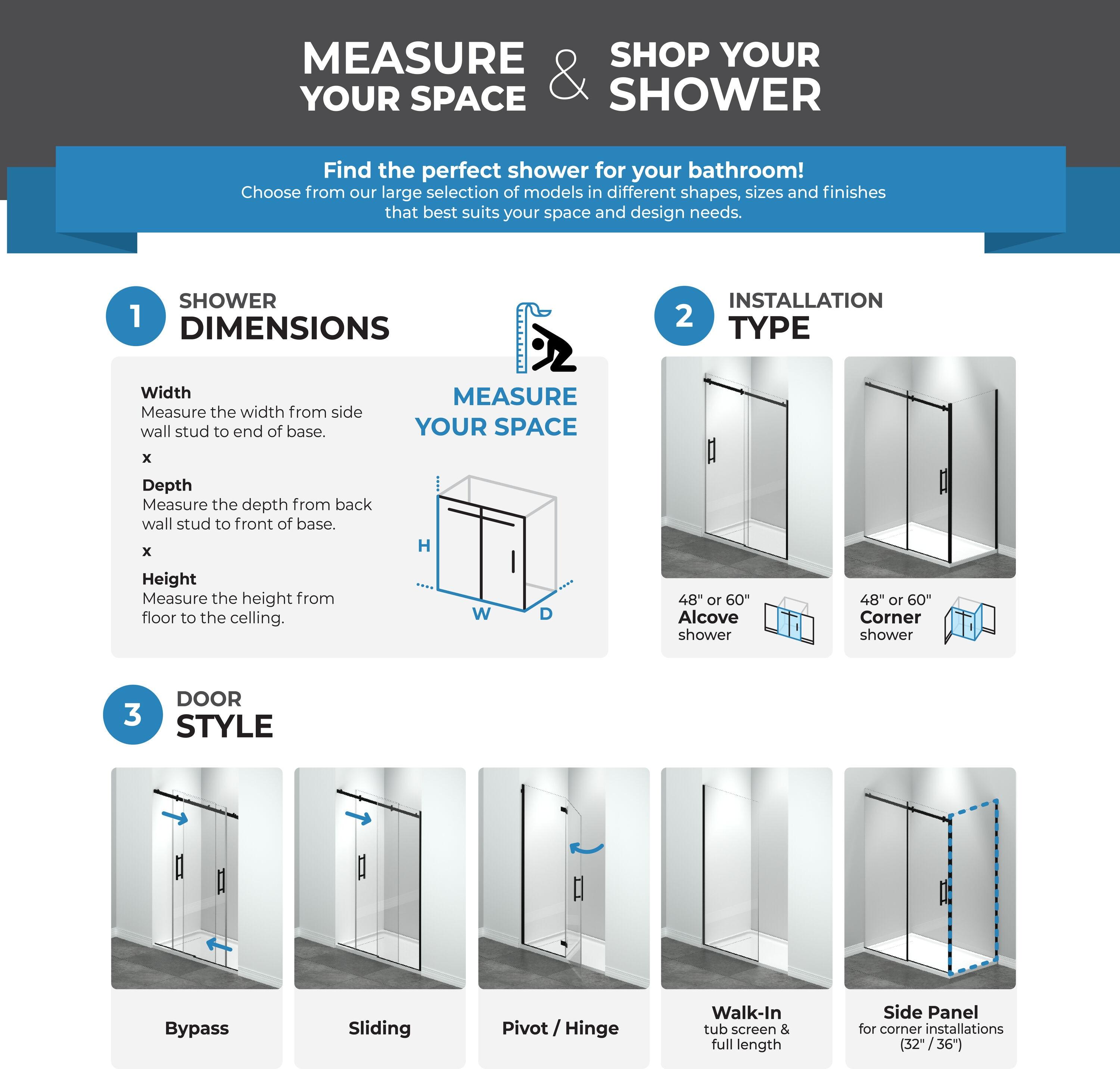 MEASURE YOUR SPACE & SHOP YOUR SHOWER

Find the perfect shower for your bathroom!
Choose from our large selection of models in different shapes, sizes and finishes that best suits your space and design needs.

1 SHOWER DIMENSIONS

Width
Measure the width from side wall stud to end of base.

x

Depth
Measure the depth from back wall stud to front of base.

x

Height
Measure the height from floor to the celling.

MEASURE YOUR SPACE

H
W
D

2 INSTALLATION TYPE

48" or 60"
Alcove
shower

48" or 60"
Corner
shower

3 DOOR STYLE

Bypass

Sliding

Pivot / Hinge

Walk-In
tub screen & full length

Side Panel
for corner installations (32" / 36")