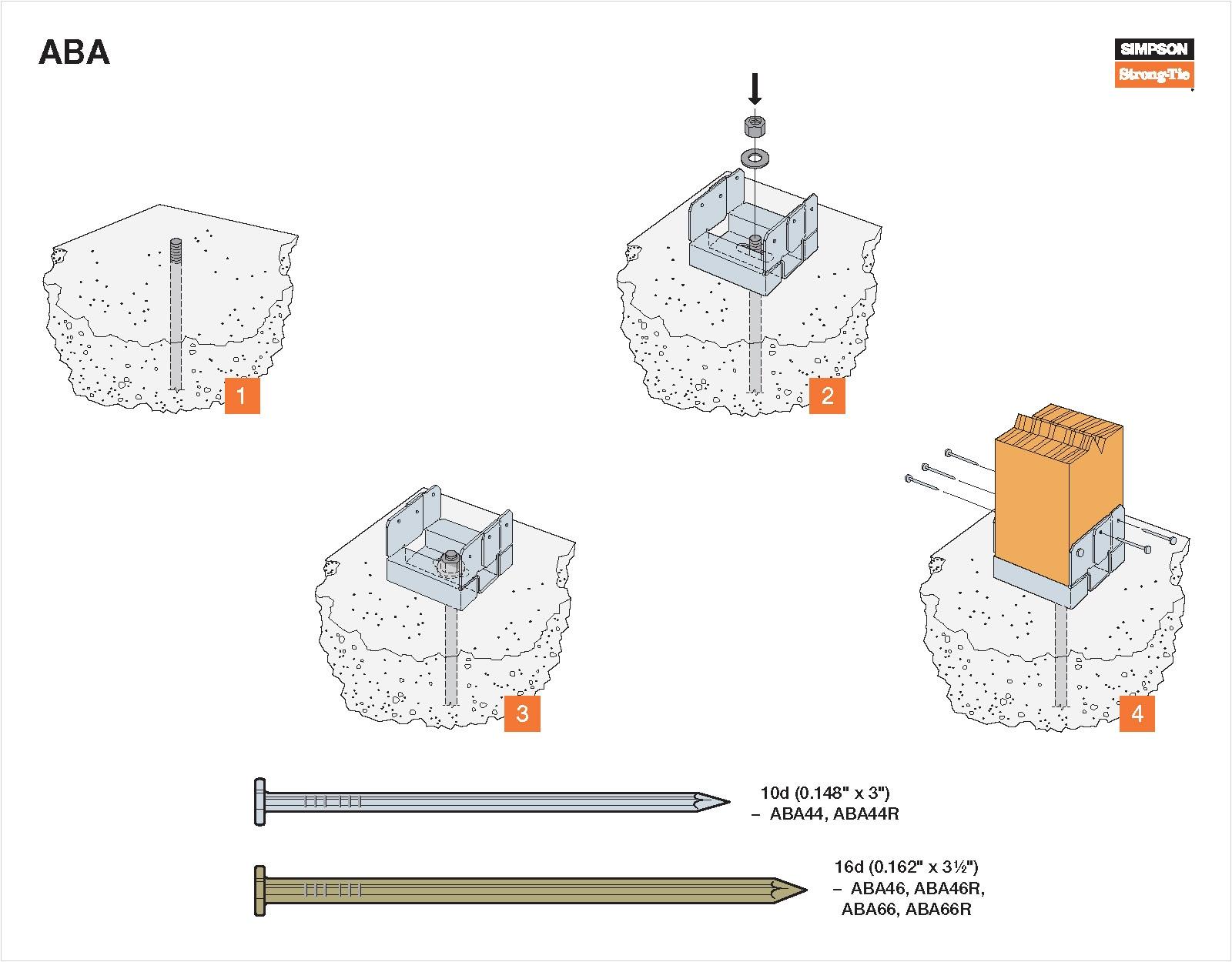 ABA

SIMPSON
Strong-Tie

1

2

3

4

10d (0.148" x 3")
– ABA44, ABA44R

16d (0.162" x 3½")
– ABA46, ABA46R, ABA66, ABA66R