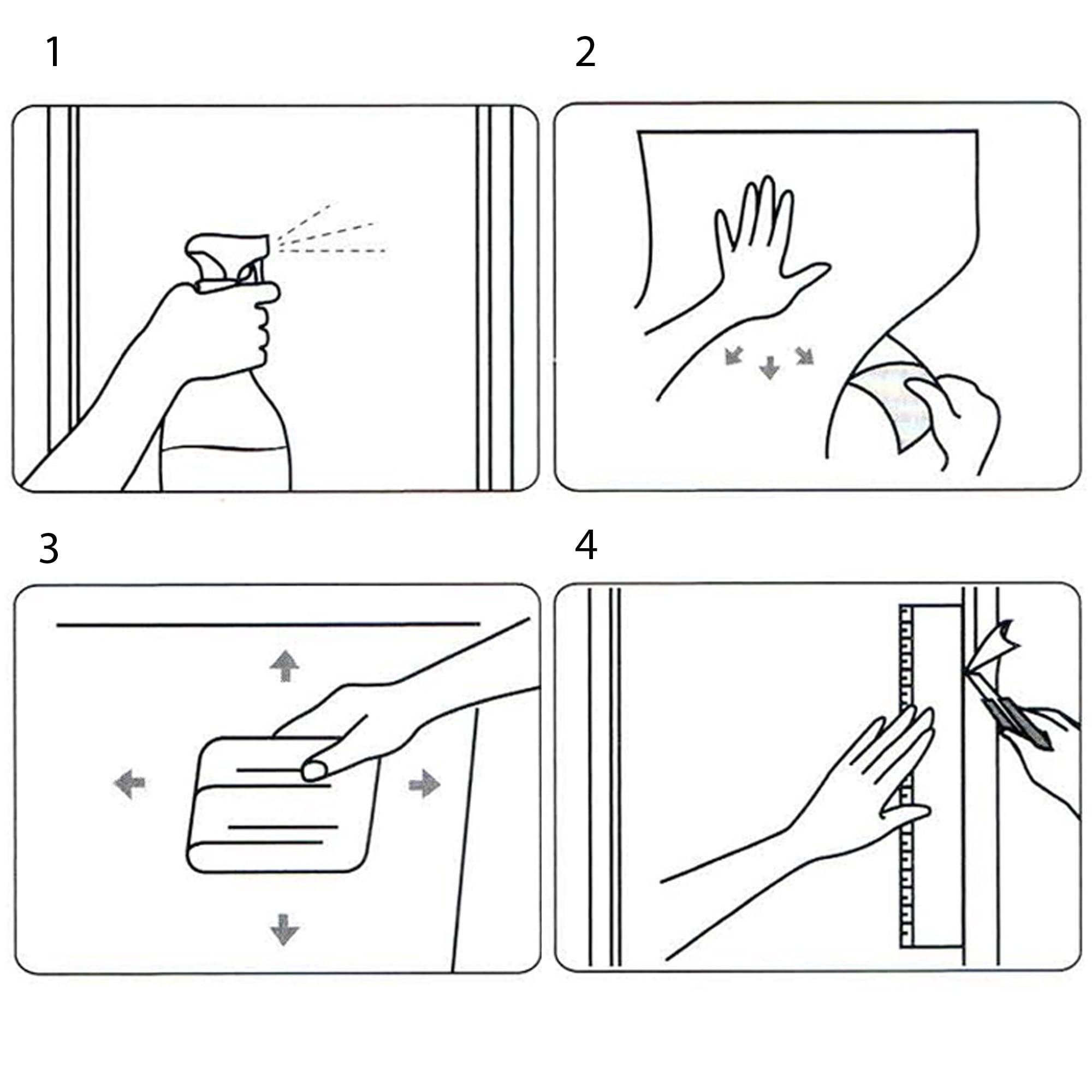 1

2

3

4