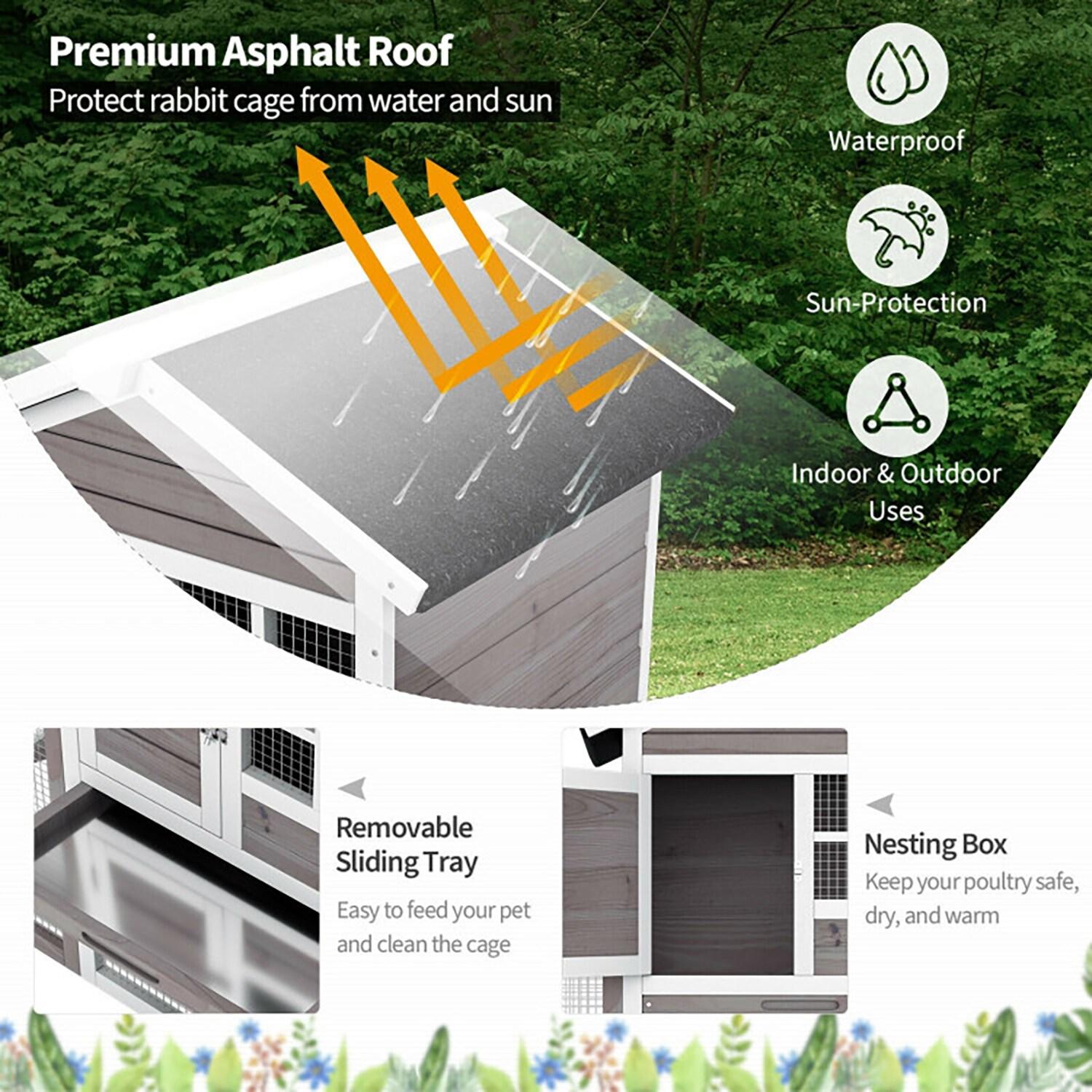 Premium Asphalt Roof
Protect rabbit cage from water and sun

Waterproof

Sun-Protection

Indoor & Outdoor Uses

Removable Sliding Tray
Easy to feed your pet and clean the cage

Nesting Box
Keep your poultry safe, dry, and warm