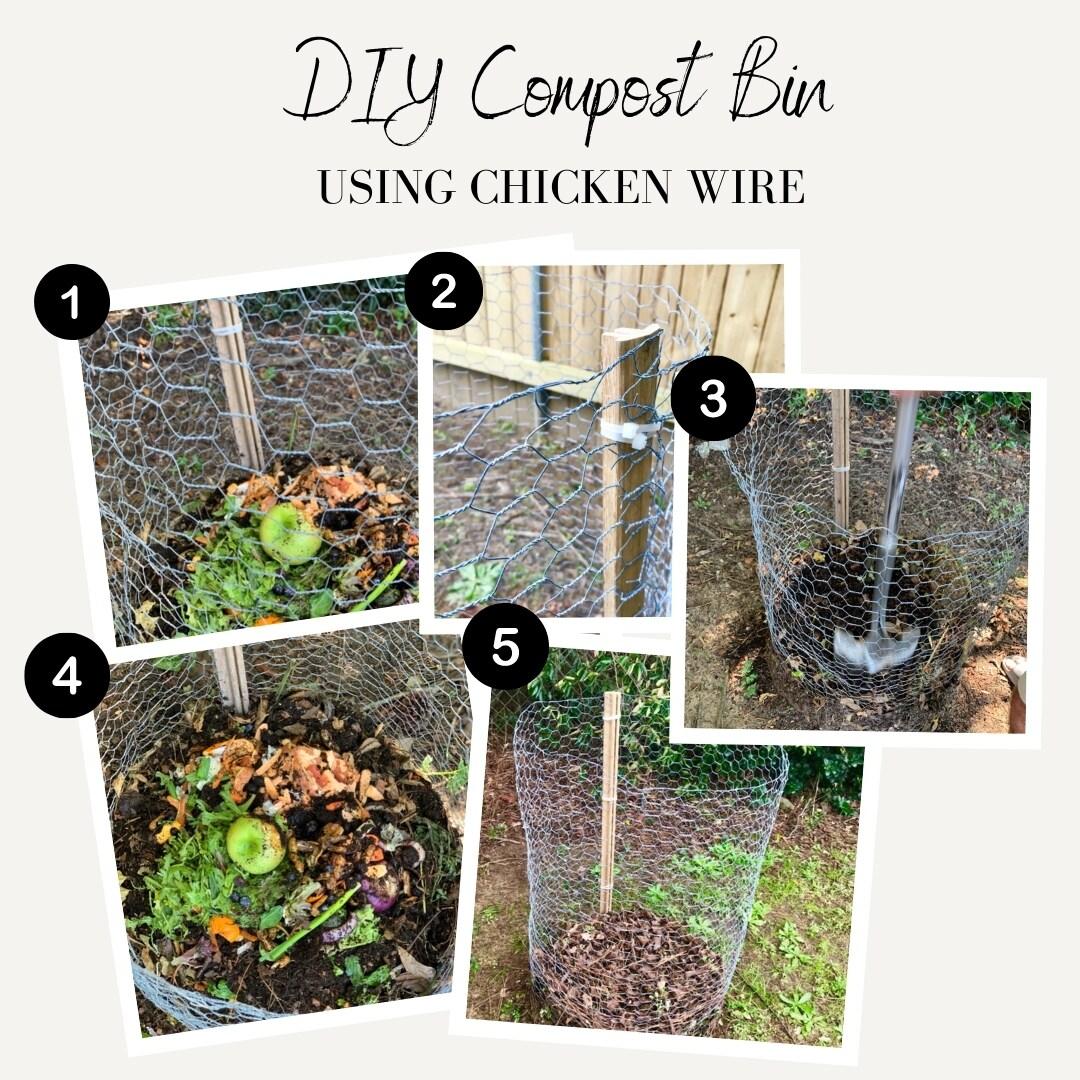 DIY Compost Bin

USING CHICKEN WIRE

1

2

3

4

5