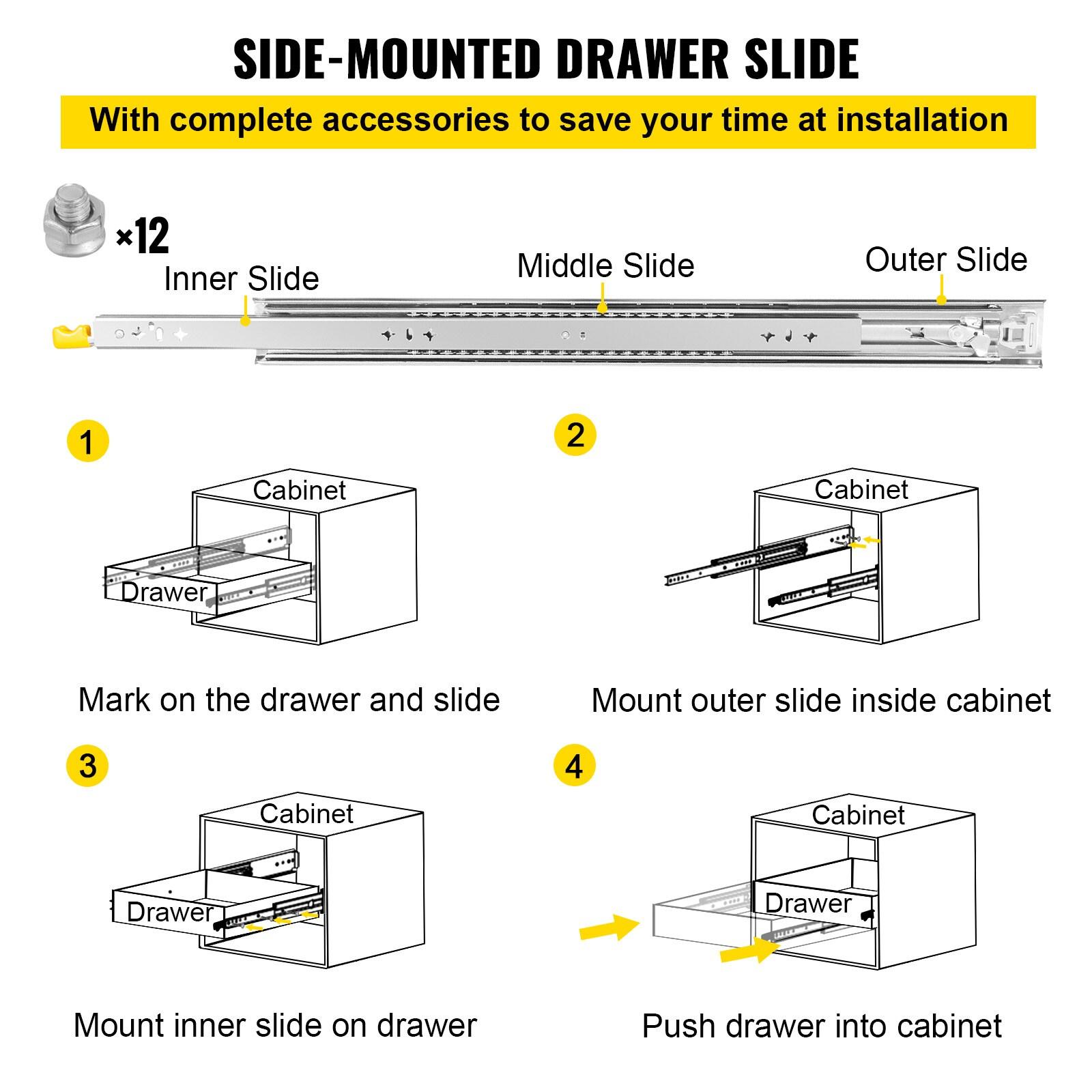 SIDE-MOUNTED DRAWER SLIDE

With complete accessories to save your time at installation

×12

Inner Slide

Middle Slide

Outer Slide

1

Cabinet

Drawer

Mark on the drawer and slide

2

Cabinet

Mount outer slide inside cabinet

3

Cabinet

Drawer

Mount inner slide on drawer

4

Cabinet

Drawer

Push drawer into cabinet