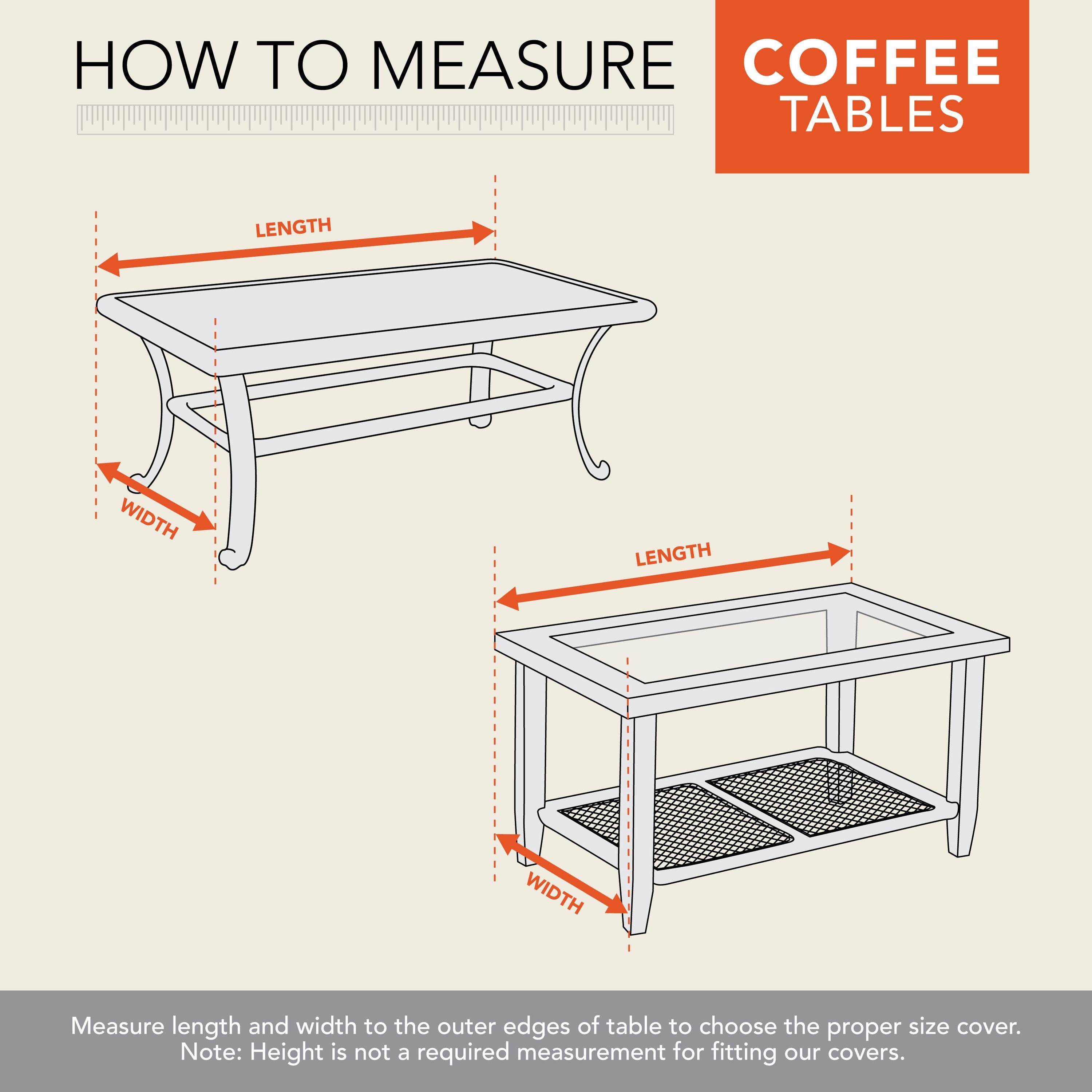 HOW TO MEASURE

COFFEE TABLES

LENGTH

WIDTH

LENGTH

WIDTH

Measure length and width to the outer edges of table to choose the proper size cover.
Note: Height is not a required measurement for fitting our covers.