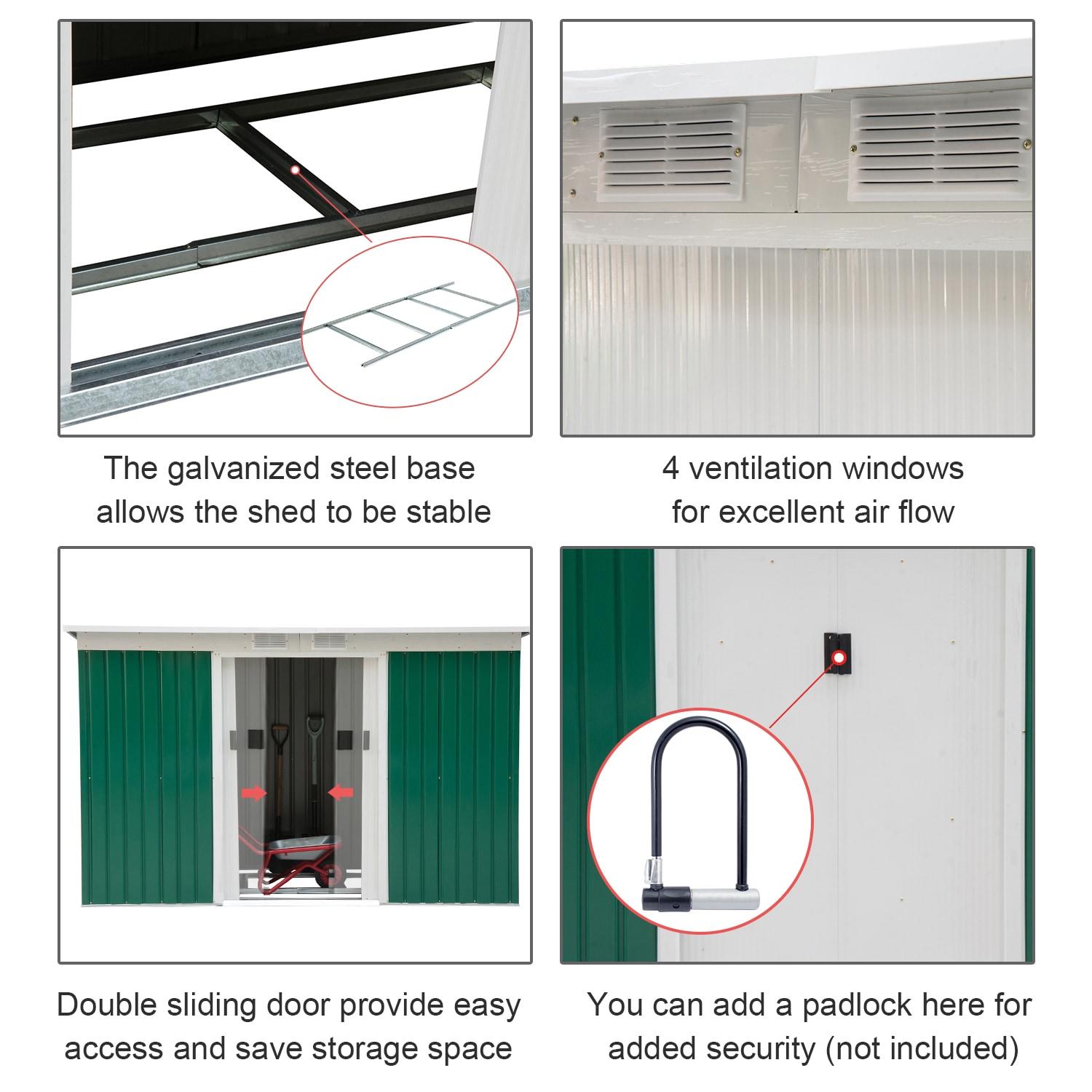 The galvanized steel base allows the shed to be stable

4 ventilation windows for excellent air flow

Double sliding door provide easy access and save storage space

You can add a padlock here for added security (not included)