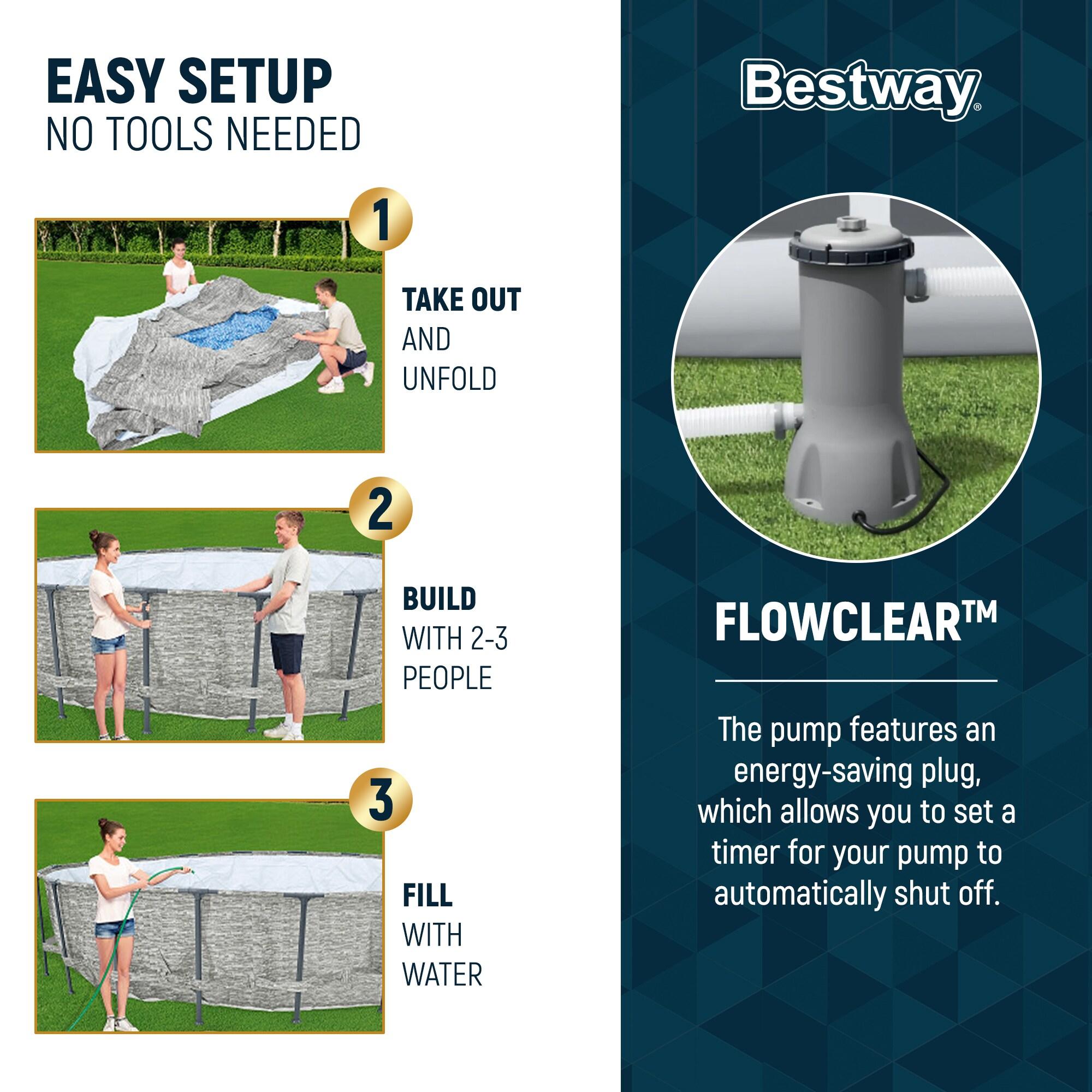 EASY SETUP
NO TOOLS NEEDED

1

TAKE OUT
AND
UNFOLD

2

BUILD
WITH 2-3
PEOPLE

3

FILL
WITH
WATER

Bestway®

FLOWCLEAR™

The pump features an energy-saving plug, which allows you to set a timer for your pump to automatically shut off.