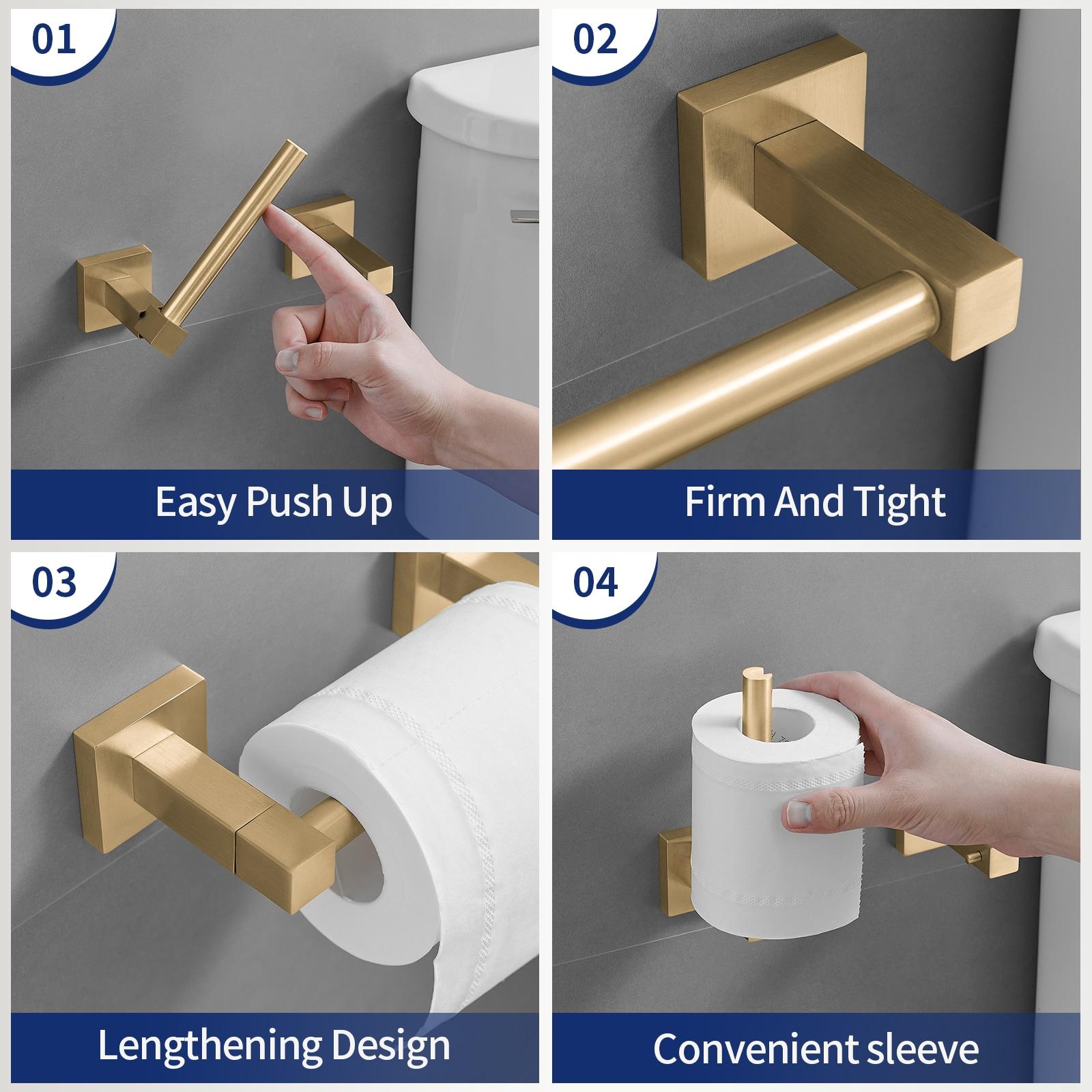 01

Easy Push Up

02

Firm And Tight

03

Lengthening Design

04

Convenient sleeve