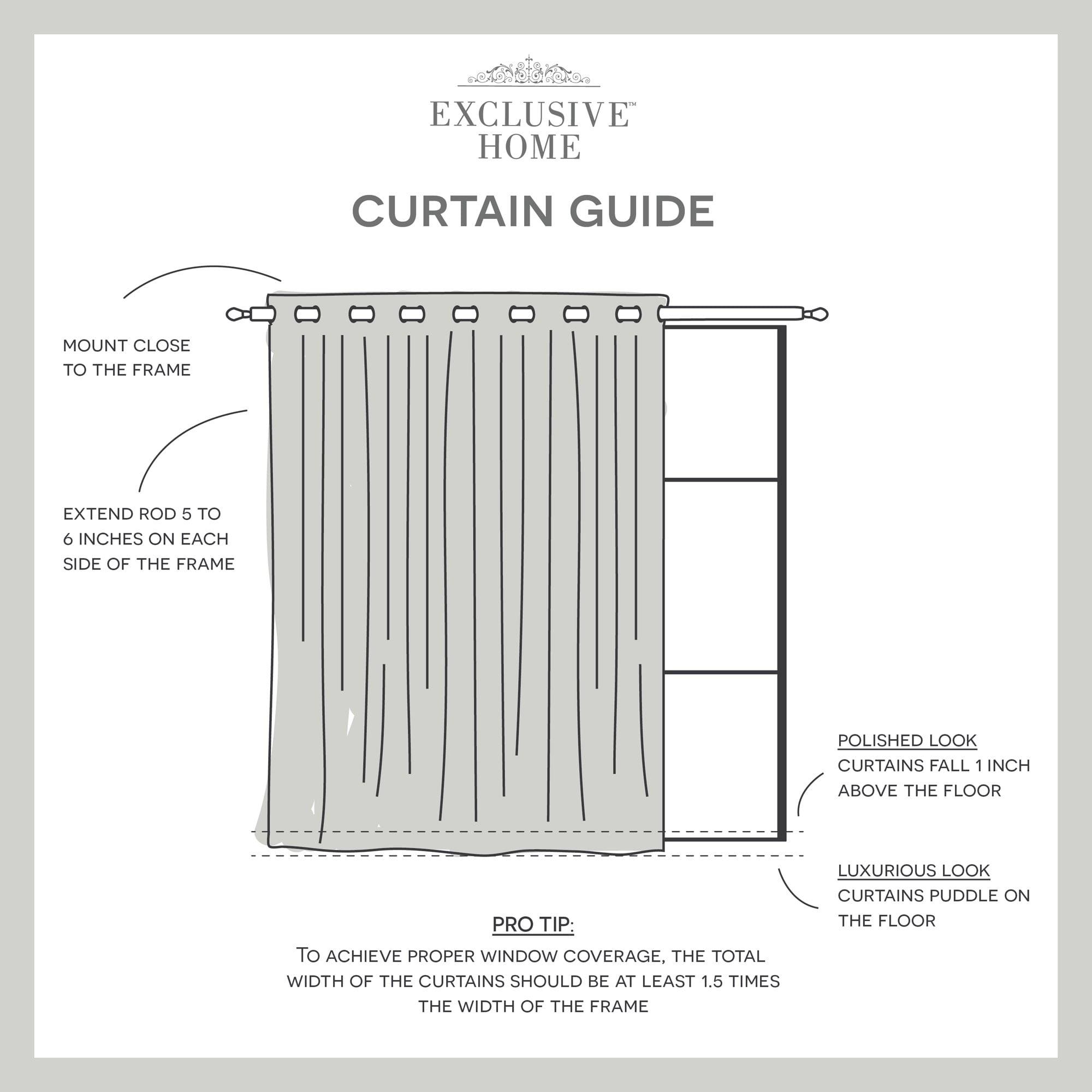 EXCLUSIVE™
HOME

CURTAIN GUIDE

MOUNT CLOSE TO THE FRAME

EXTEND ROD 5 TO 6 INCHES ON EACH SIDE OF THE FRAME

POLISHED LOOK
CURTAINS FALL 1 INCH ABOVE THE FLOOR

LUXURIOUS LOOK
CURTAINS PUDDLE ON THE FLOOR

PRO TIP:
TO ACHIEVE PROPER WINDOW COVERAGE, THE TOTAL WIDTH OF THE CURTAINS SHOULD BE AT LEAST 1.5 TIMES THE WIDTH OF THE FRAME