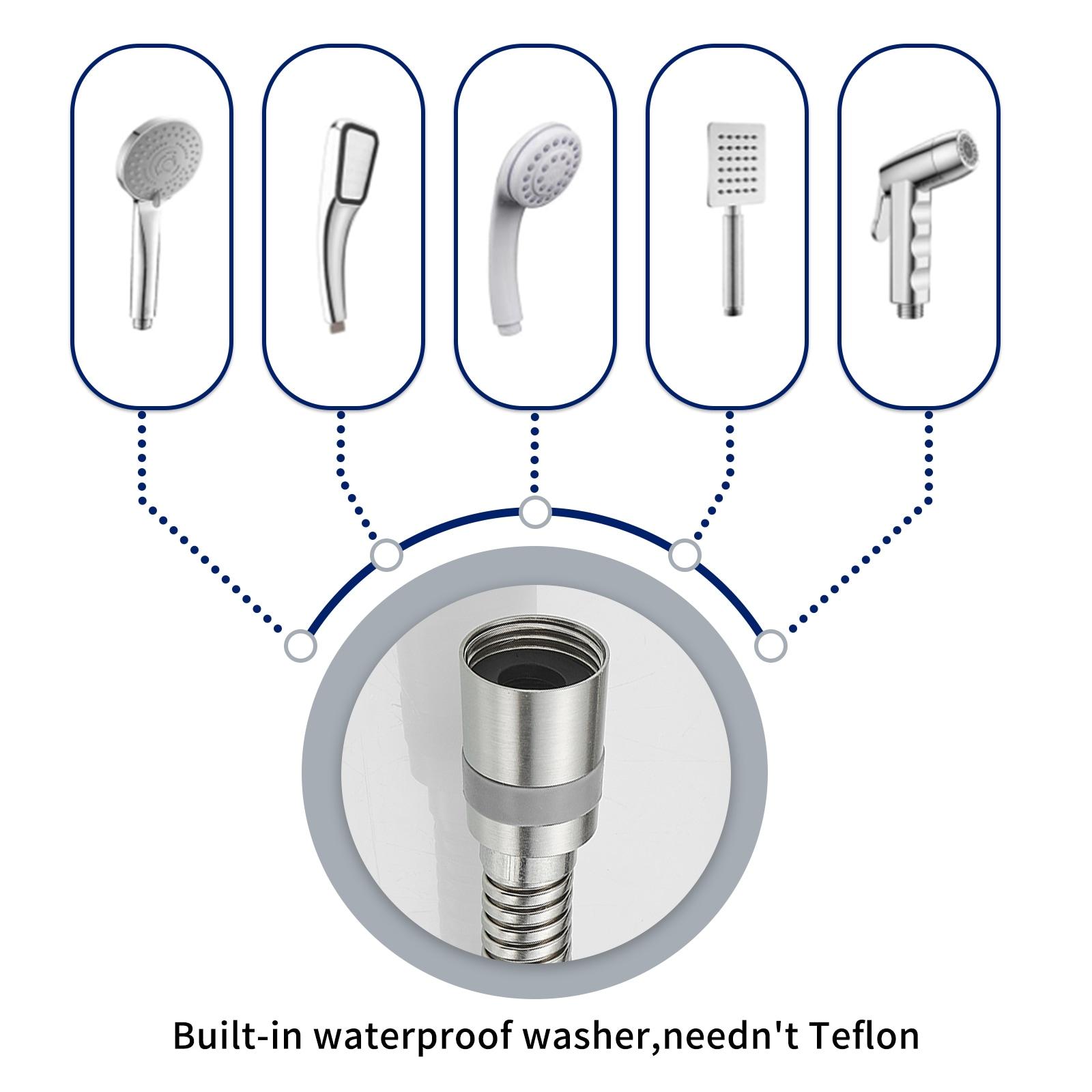 Built-in waterproof washer,needn't Teflon