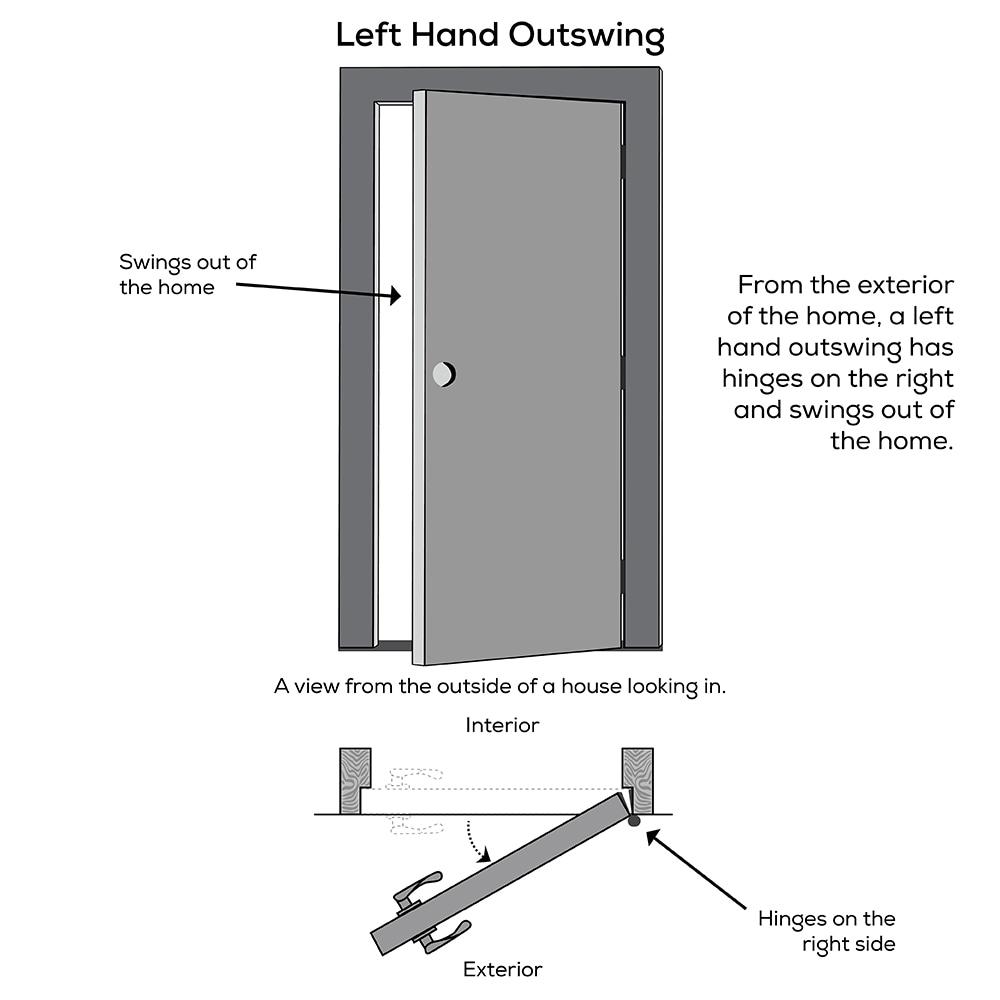 Left Hand Outswing

Swings out of the home

From the exterior of the home, a left hand outswing has hinges on the right and swings out of the home.

A view from the outside of a house looking in.

Interior

Hinges on the right side

Exterior