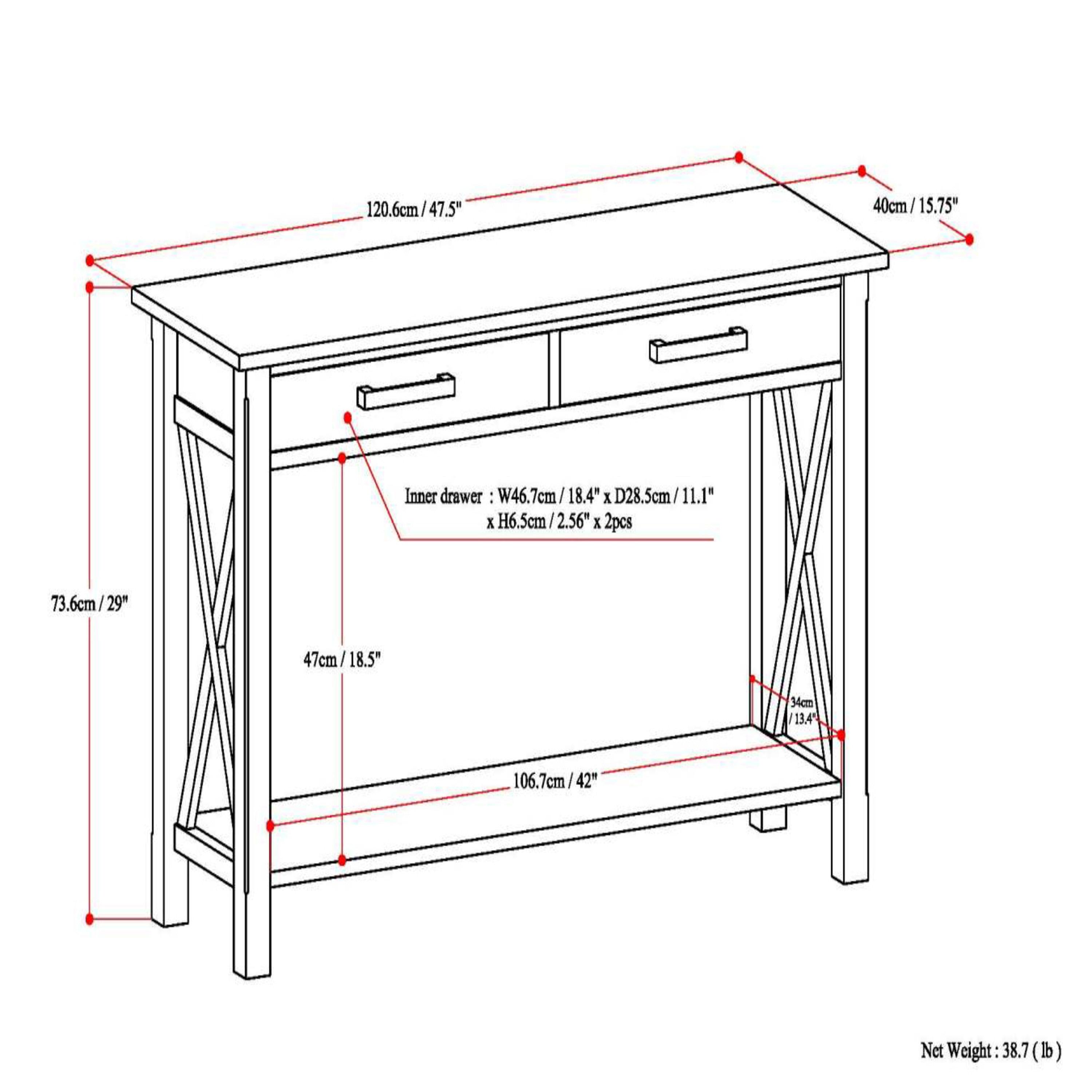 120.6cm / 47.5"

40cm / 15.75"

Inner drawer : W46.7cm / 18.4" x D28.5cm / 11.1" x H6.5cm / 2.56" x 2pcs

73.6cm / 29"

47cm / 18.5"

34cm / 13.4"

106.7cm / 42"

Net Weight : 38.7 ( lb )