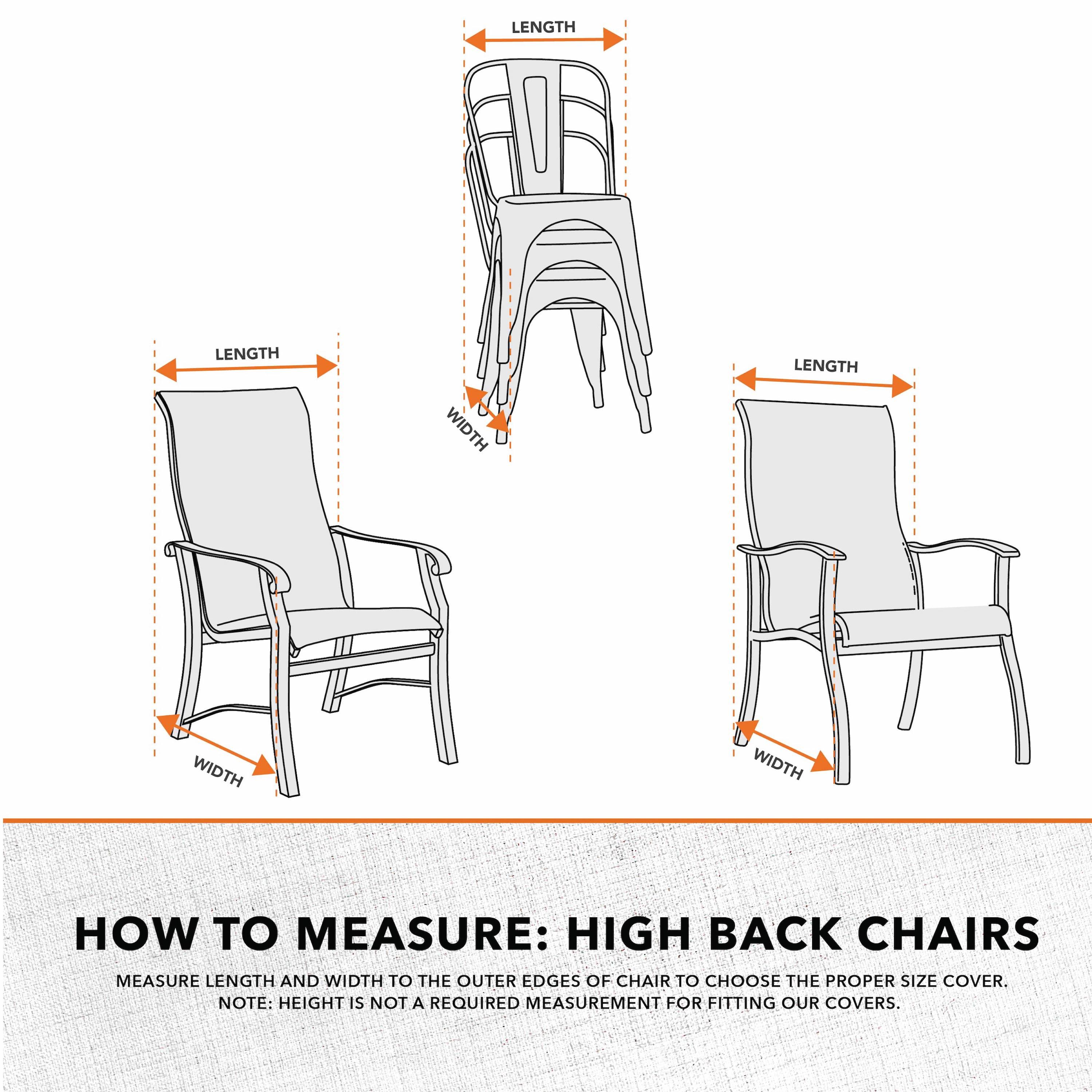 LENGTH

WIDTH

LENGTH

WIDTH

LENGTH

WIDTH

HOW TO MEASURE: HIGH BACK CHAIRS

MEASURE LENGTH AND WIDTH TO THE OUTER EDGES OF CHAIR TO CHOOSE THE PROPER SIZE COVER. NOTE: HEIGHT IS NOT A REQUIRED MEASUREMENT FOR FITTING OUR COVERS.