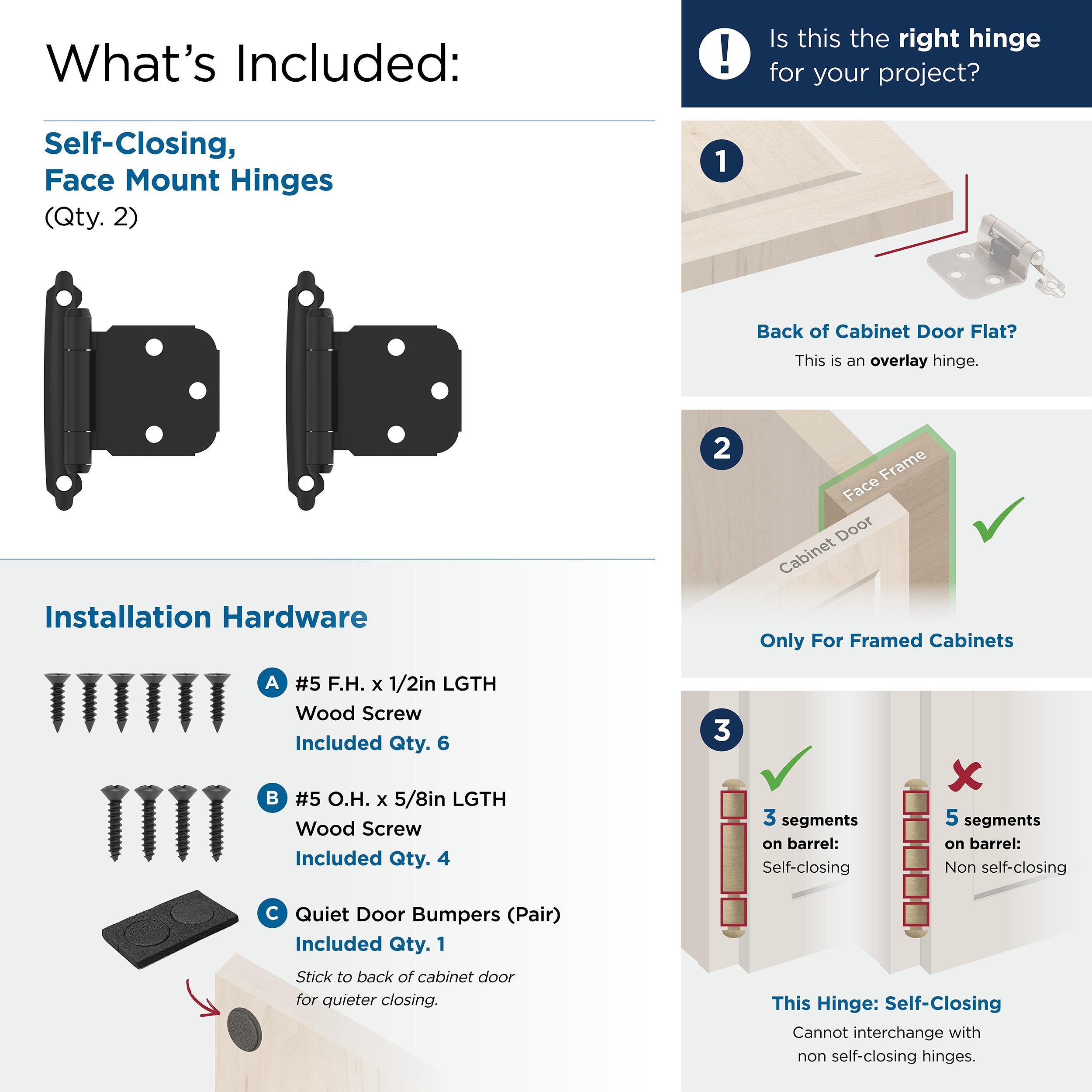 What's Included:

Self-Closing, Face Mount Hinges
(Qty. 2)

Installation Hardware

A #5 F.H. x 1/2in LGTH Wood Screw
Included Qty. 6

B #5 O.H. x 5/8in LGTH Wood Screw
Included Qty. 4

C Quiet Door Bumpers (Pair)
Included Qty. 1
Stick to back of cabinet door for quieter closing.

! Is this the right hinge for your project?

1
Back of Cabinet Door Flat?
This is an overlay hinge.

2
Face Frame
Cabinet Door
Only For Framed Cabinets

3
3 segments on barrel:
Self-closing

5 segments on barrel:
Non self-closing

This Hinge: Self-Closing
Cannot interchange with non self-closing hinges.