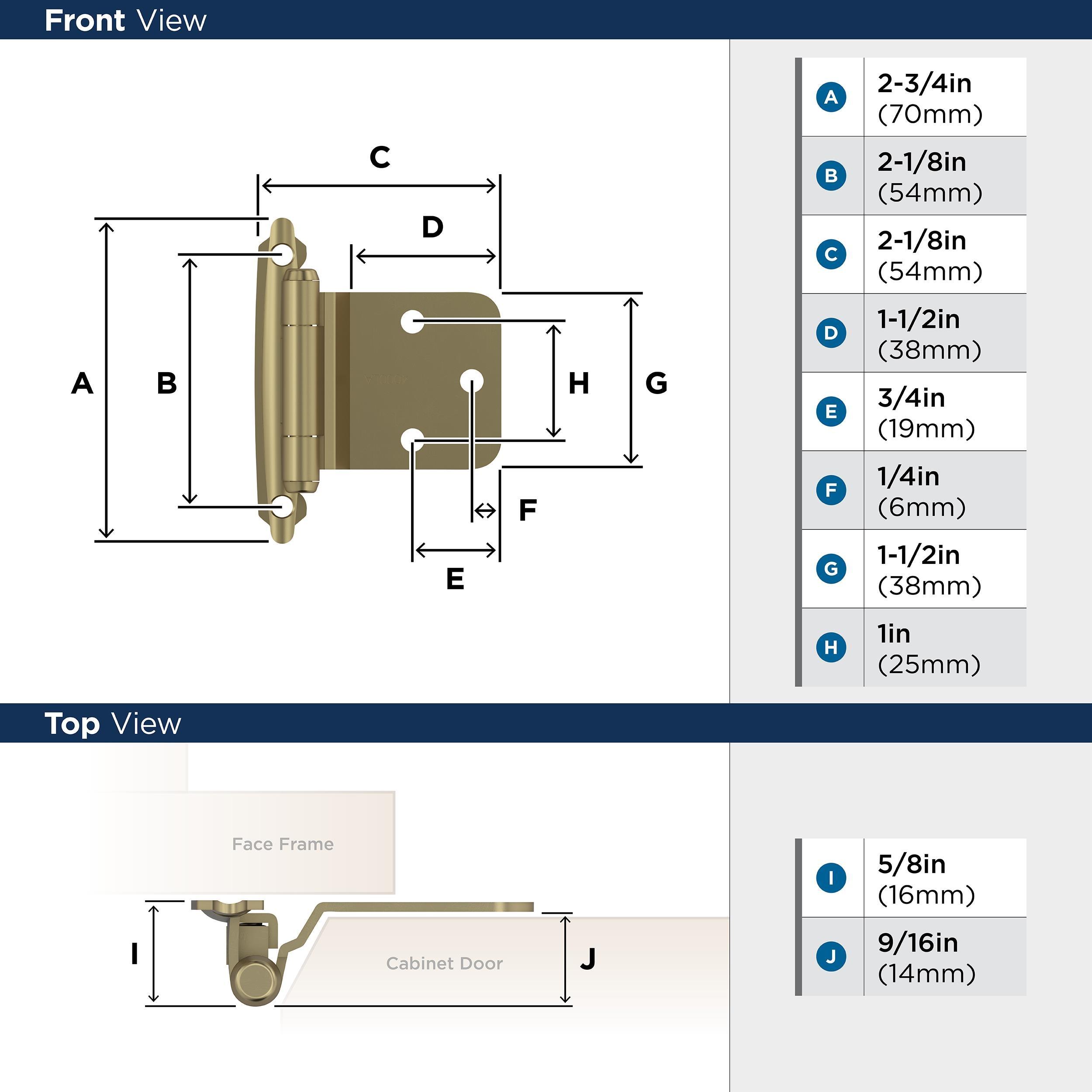 Front View

C

D

A B H G

F

E

| | |
|---|---|
| A | 2-3/4in (70mm) |
| B | 2-1/8in (54mm) |
| C | 2-1/8in (54mm) |
| D | 1-1/2in (38mm) |
| E | 3/4in (19mm) |
| F | 1/4in (6mm) |
| G | 1-1/2in (38mm) |
| H | 1in (25mm) |

Top View

Face Frame

I

Cabinet Door

J

| | |
|---|---|
| I | 5/8in (16mm) |
| J | 9/16in (14mm) |