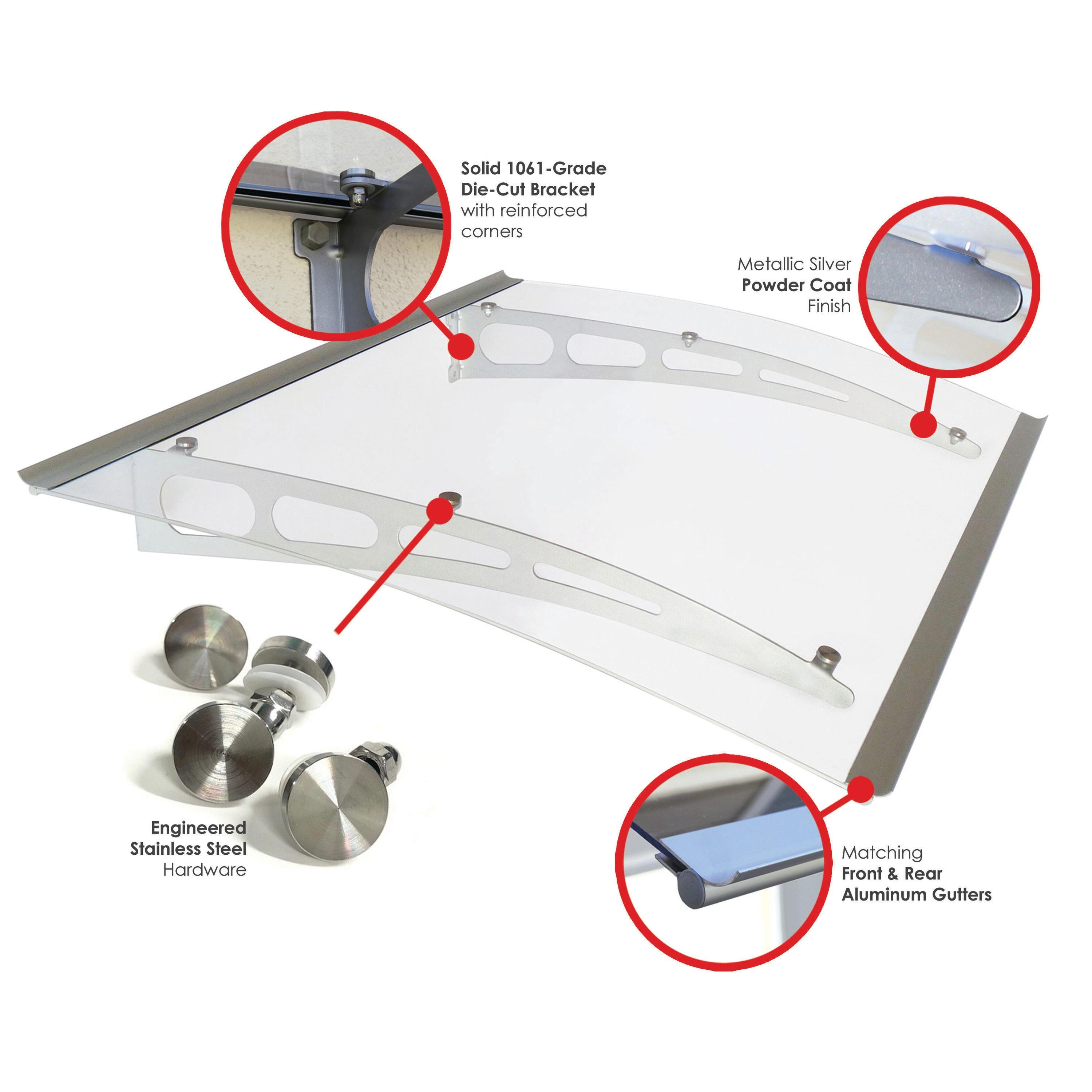 Solid 1061-Grade Die-Cut Bracket with reinforced corners

Metallic Silver Powder Coat Finish

Engineered Stainless Steel Hardware

Matching Front & Rear Aluminum Gutters