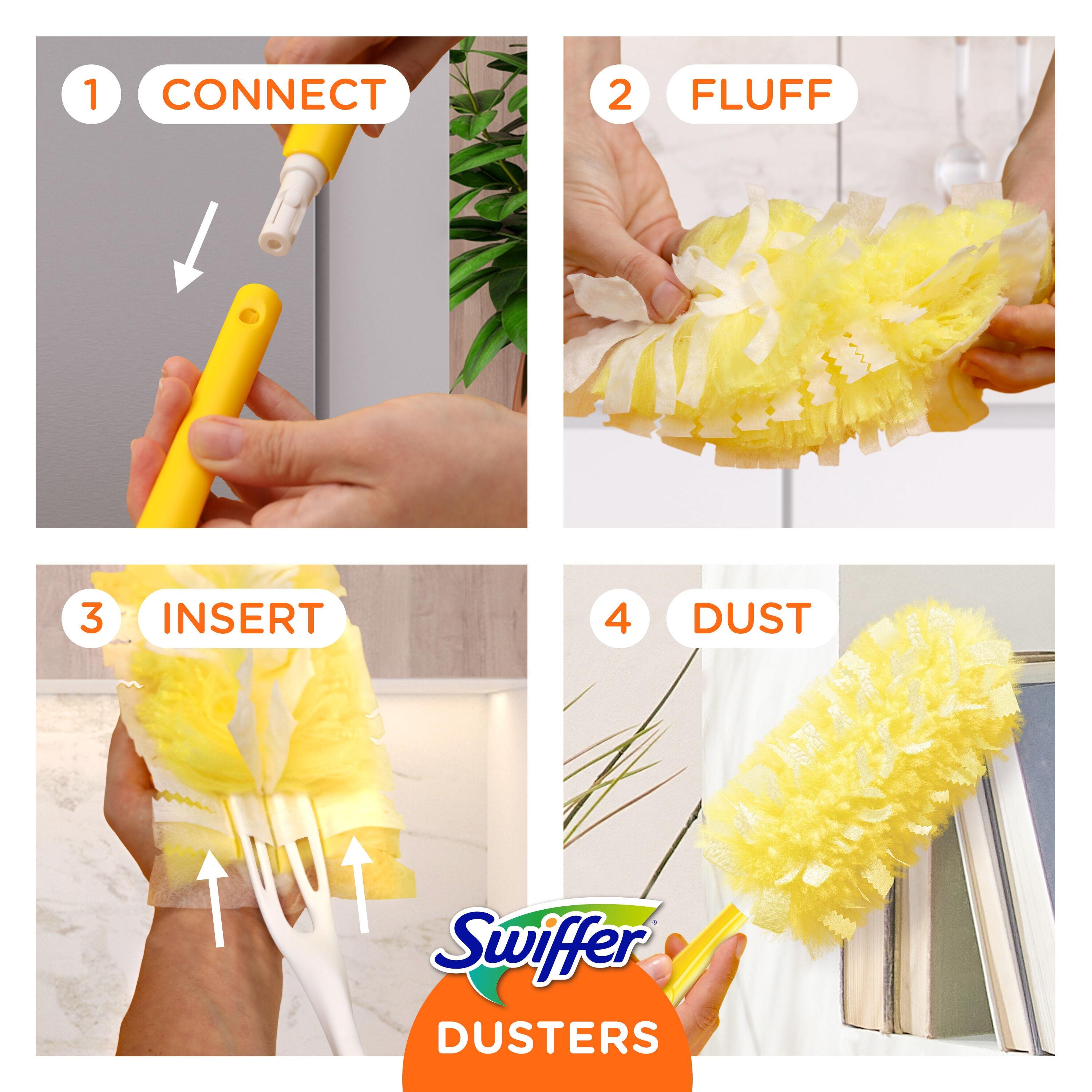 1 CONNECT

2 FLUFF

3 INSERT

4 DUST

Swiffer®

DUSTERS