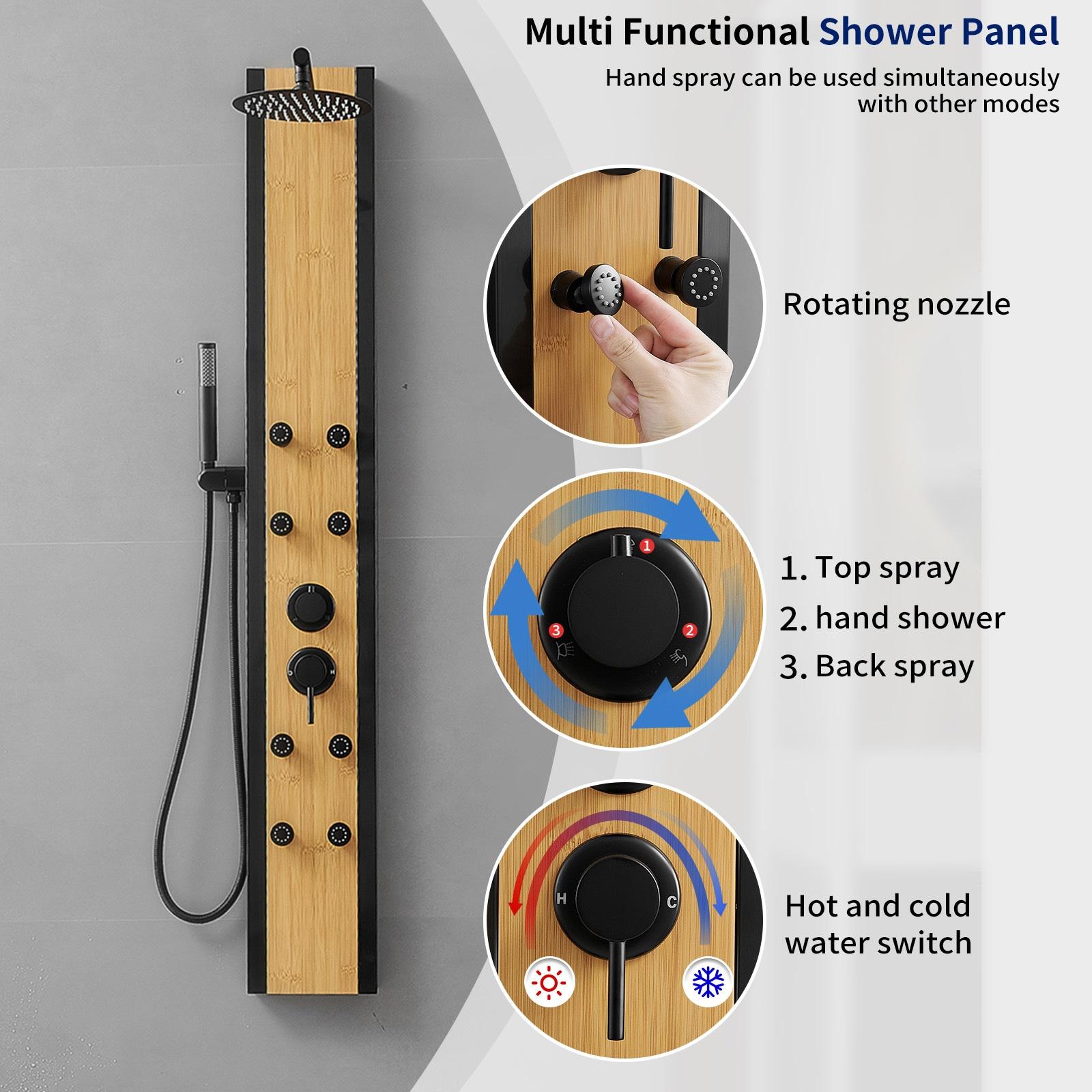 Multi Functional Shower Panel

Hand spray can be used simultaneously with other modes

Rotating nozzle

1
3
2

1. Top spray
2. hand shower
3. Back spray

H
C

Hot and cold water switch