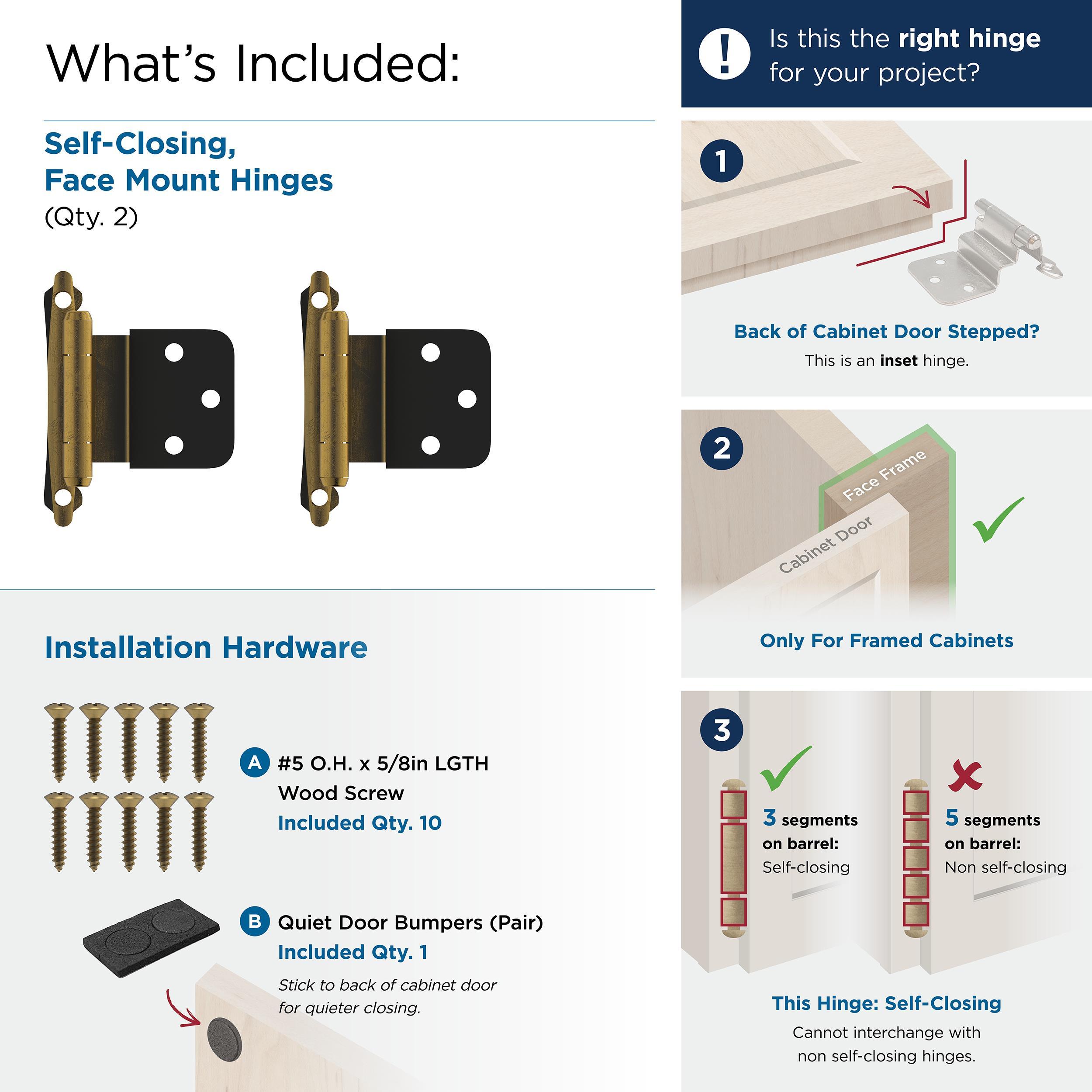 What's Included:

Self-Closing, Face Mount Hinges
(Qty. 2)

Installation Hardware

A #5 O.H. x 5/8in LGTH Wood Screw
Included Qty. 10

B Quiet Door Bumpers (Pair)
Included Qty. 1
Stick to back of cabinet door for quieter closing.

! Is this the right hinge for your project?

1
Back of Cabinet Door Stepped?
This is an inset hinge.

2
Face Frame
Cabinet Door
Only For Framed Cabinets

3
3 segments on barrel:
Self-closing

5 segments on barrel:
Non self-closing

This Hinge: Self-Closing
Cannot interchange with non self-closing hinges.