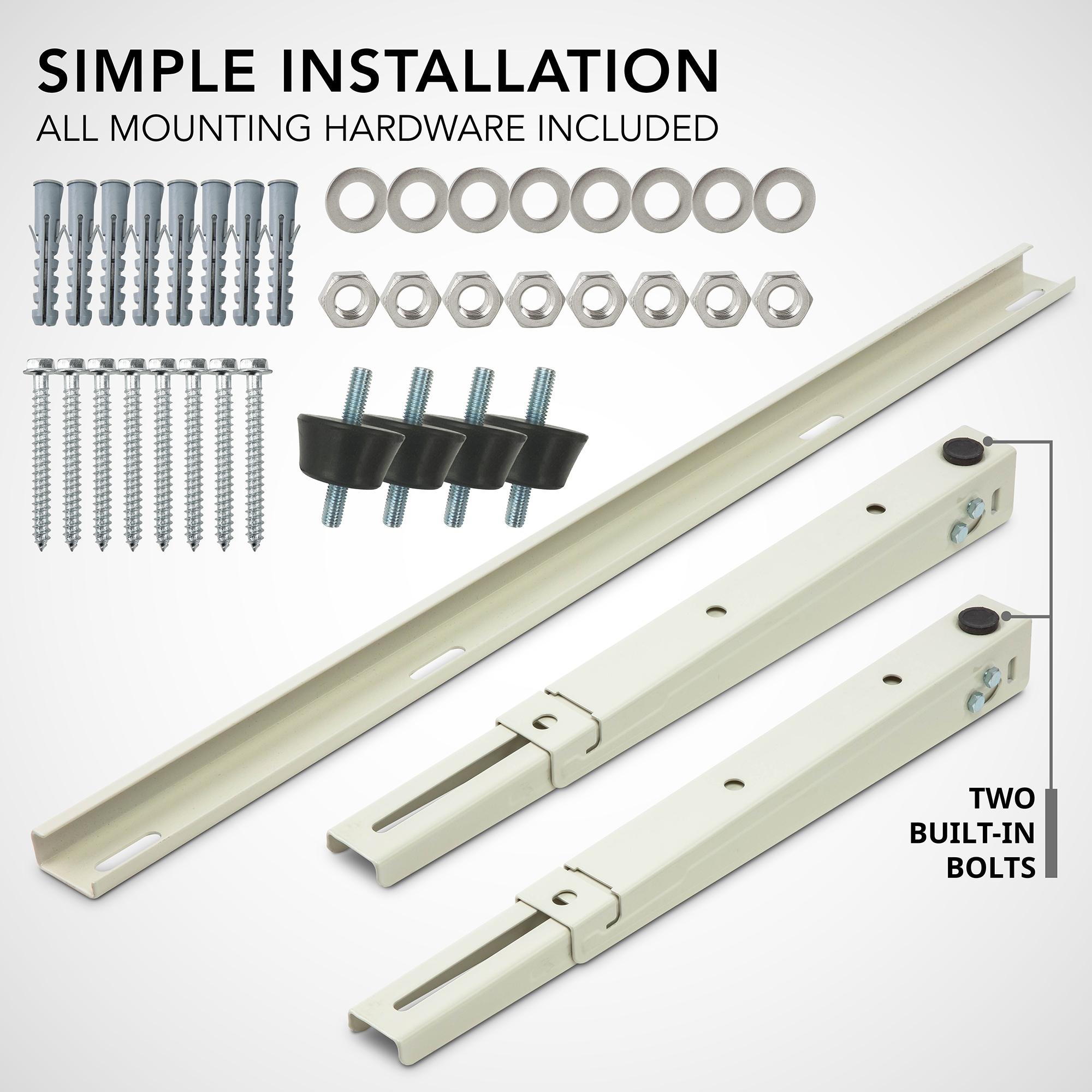 SIMPLE INSTALLATION
ALL MOUNTING HARDWARE INCLUDED

TWO BUILT-IN BOLTS