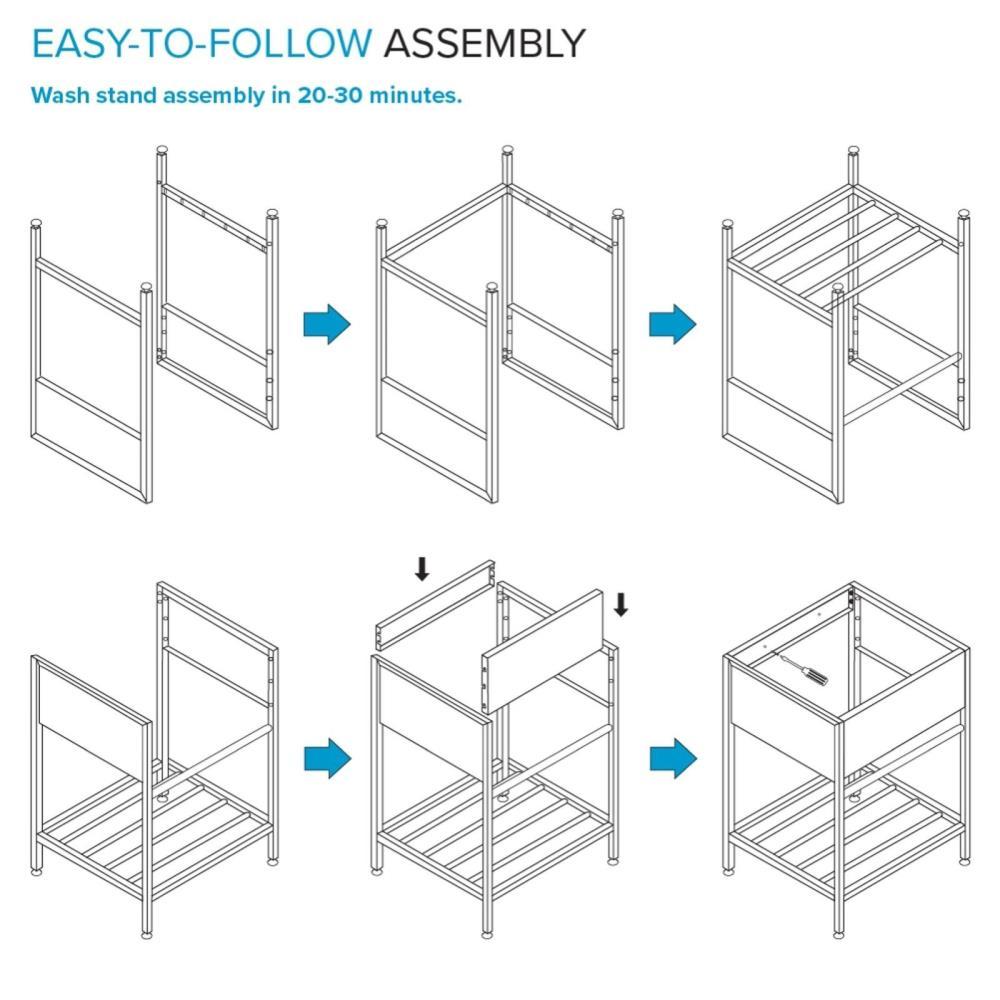 EASY-TO-FOLLOW ASSEMBLY

Wash stand assembly in 20-30 minutes.