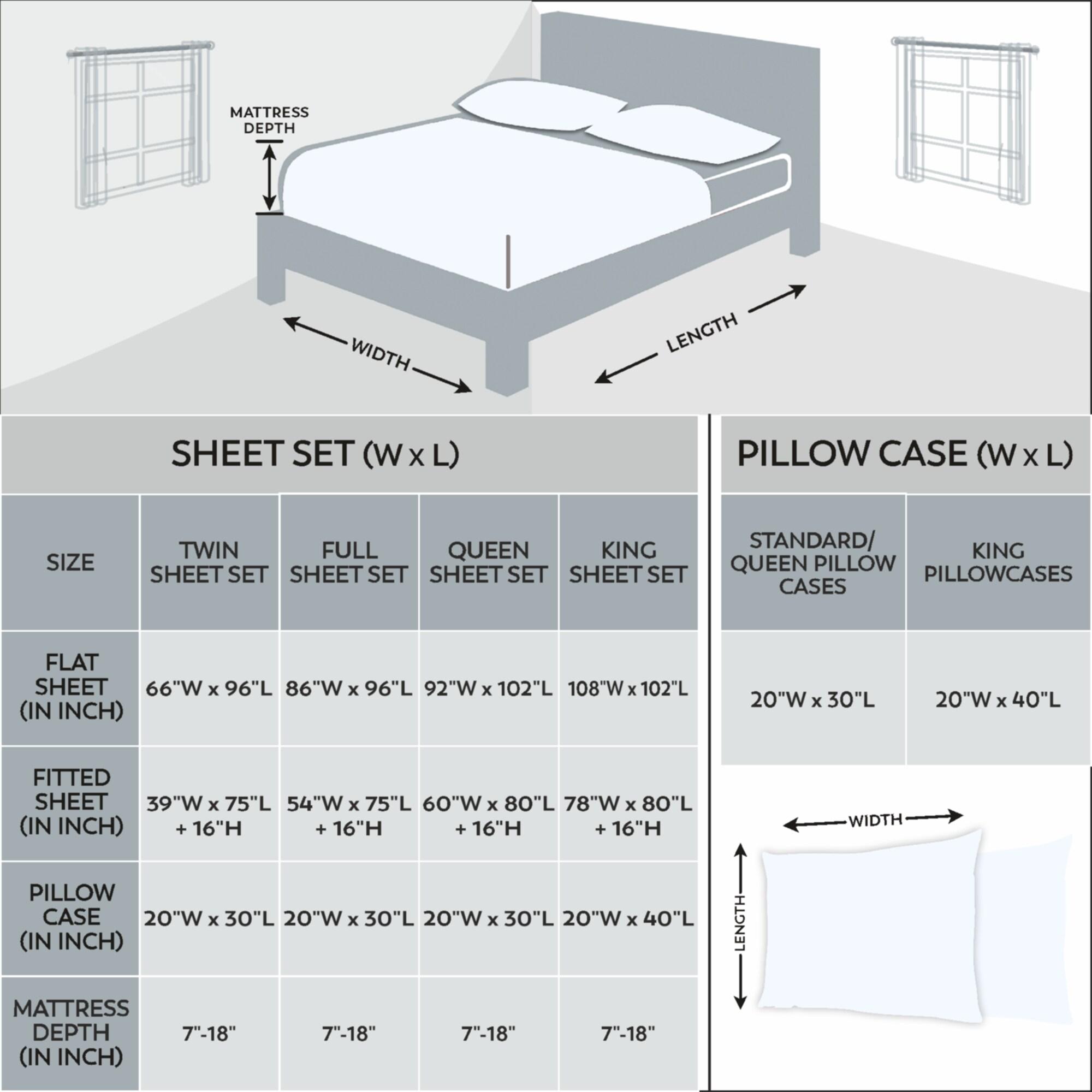 MATTRESS DEPTH

WIDTH

LENGTH

SHEET SET (W x L)

| SIZE | TWIN SHEET SET | FULL SHEET SET | QUEEN SHEET SET | KING SHEET SET |
|---|---|---|---|---|
| FLAT SHEET (IN INCH) | 66"W x 96"L | 86"W x 96"L | 92"W x 102"L | 108"W x 102"L |
| FITTED SHEET (IN INCH) | 39"W x 75"L + 16"H | 54"W x 75"L + 16"H | 60"W x 80"L + 16"H | 78"W x 80"L + 16"H |
| PILLOW CASE (IN INCH) | 20"W x 30"L | 20"W x 30"L | 20"W x 30"L | 20"W x 40"L |
| MATTRESS DEPTH (IN INCH) | 7"-18" | 7"-18" | 7"-18" | 7"-18" |

PILLOW CASE (W x L)

| STANDARD/ QUEEN PILLOW CASES | KING PILLOWCASES |
|---|---|
| 20"W x 30"L | 20"W x 40"L |

WIDTH

LENGTH