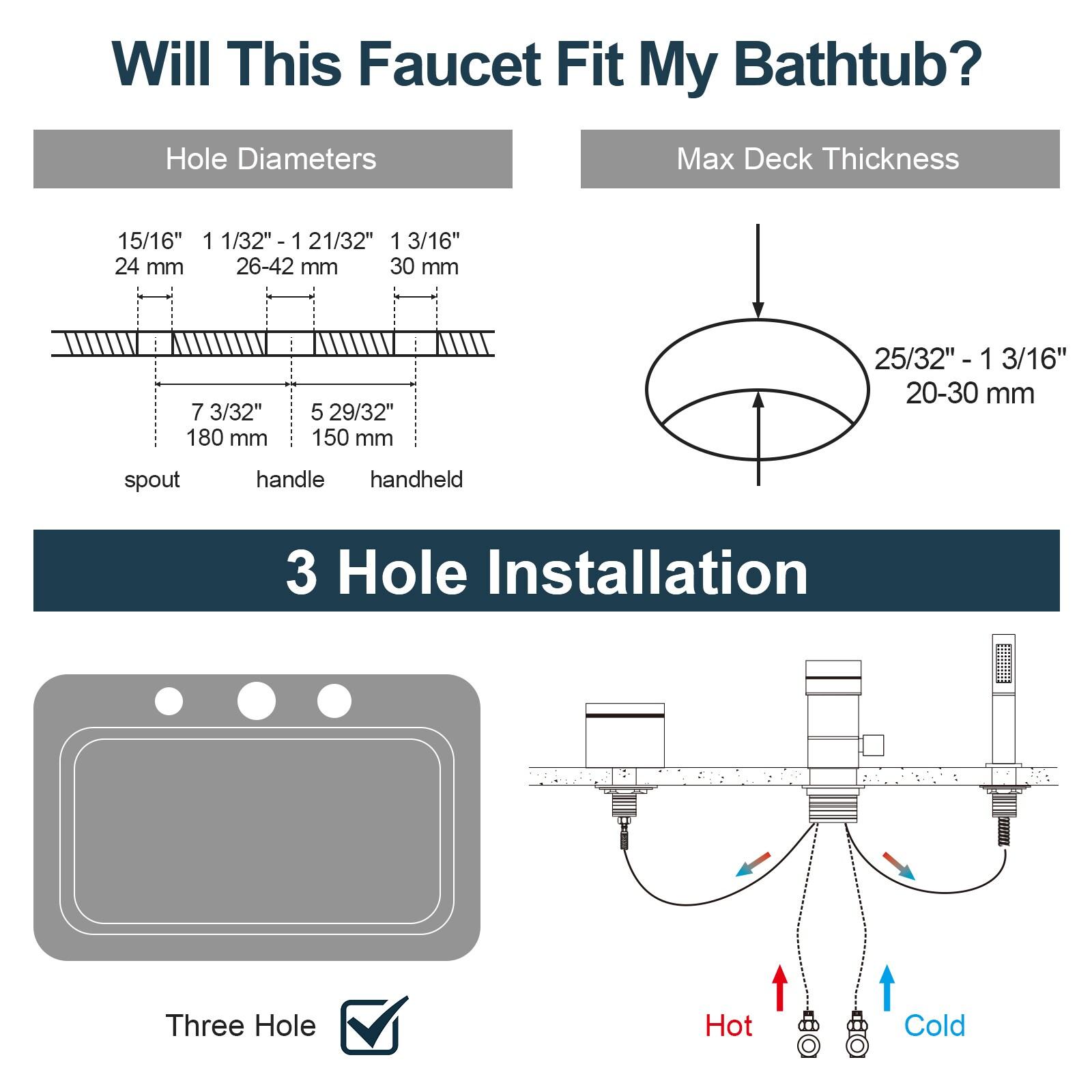 Will This Faucet Fit My Bathtub?

Hole Diameters

15/16"
24 mm

1 1/32" - 1 21/32"
26-42 mm

1 3/16"
30 mm

7 3/32"
180 mm

5 29/32"
150 mm

spout

handle

handheld

Max Deck Thickness

25/32" - 1 3/16"
20-30 mm

3 Hole Installation

Three Hole

Hot

Cold