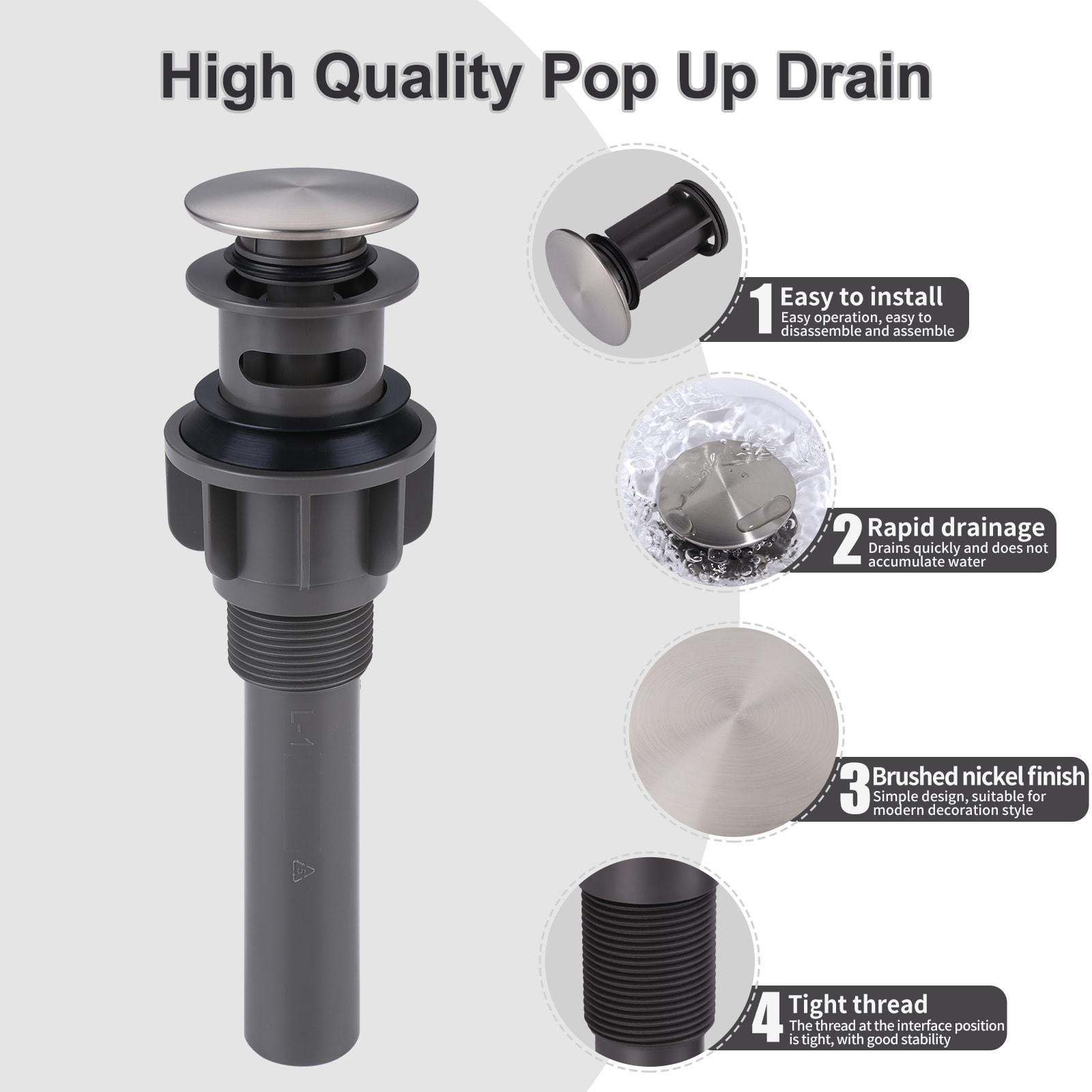 High Quality Pop Up Drain

L-1

5

1 Easy to install
Easy operation, easy to disassemble and assemble

2 Rapid drainage
Drains quickly and does not accumulate water

3 Brushed nickel finish
Simple design, suitable for modern decoration style

4 Tight thread
The thread at the interface position is tight, with good stability