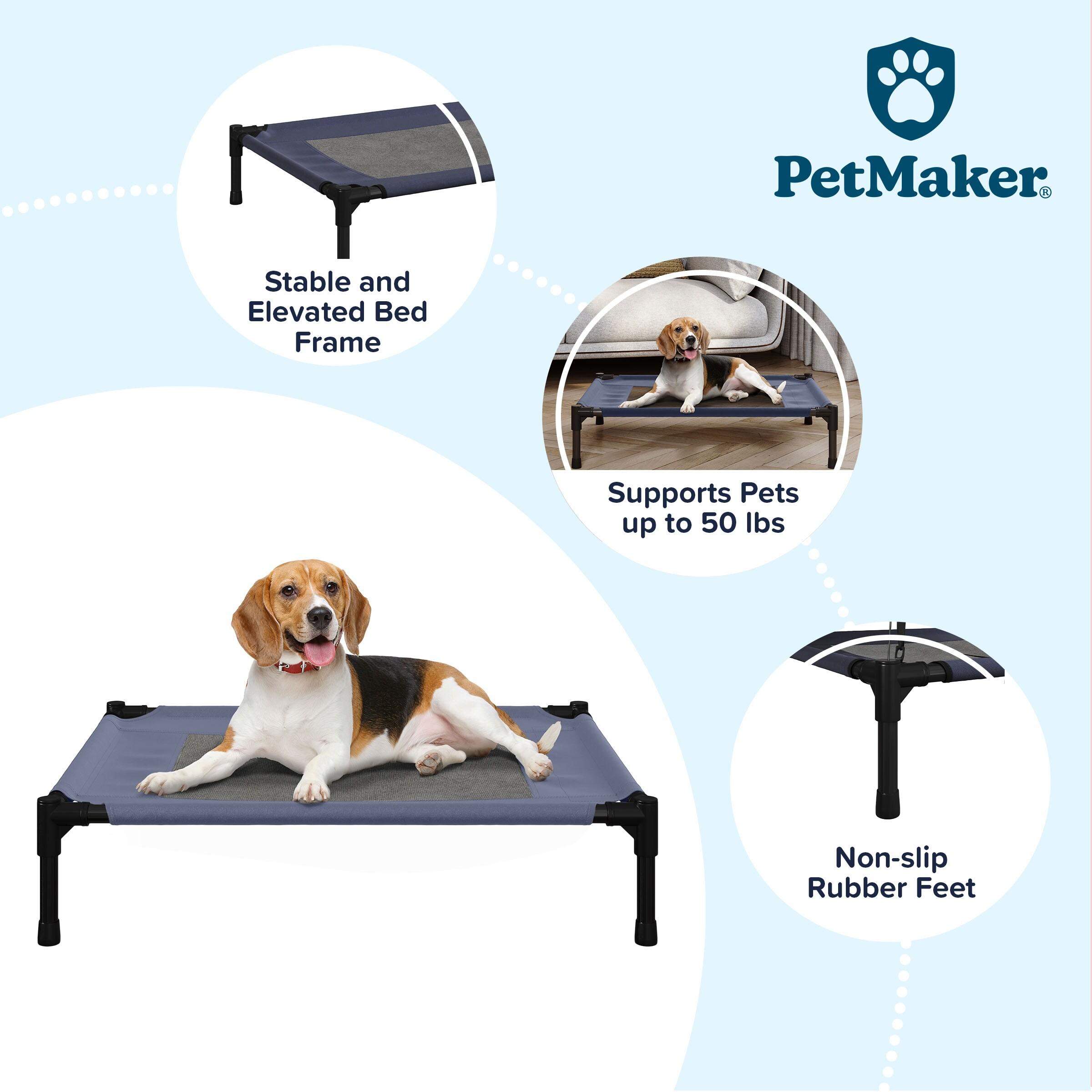 PetMaker®

Stable and Elevated Bed Frame

Supports Pets up to 50 lbs

Non-slip Rubber Feet