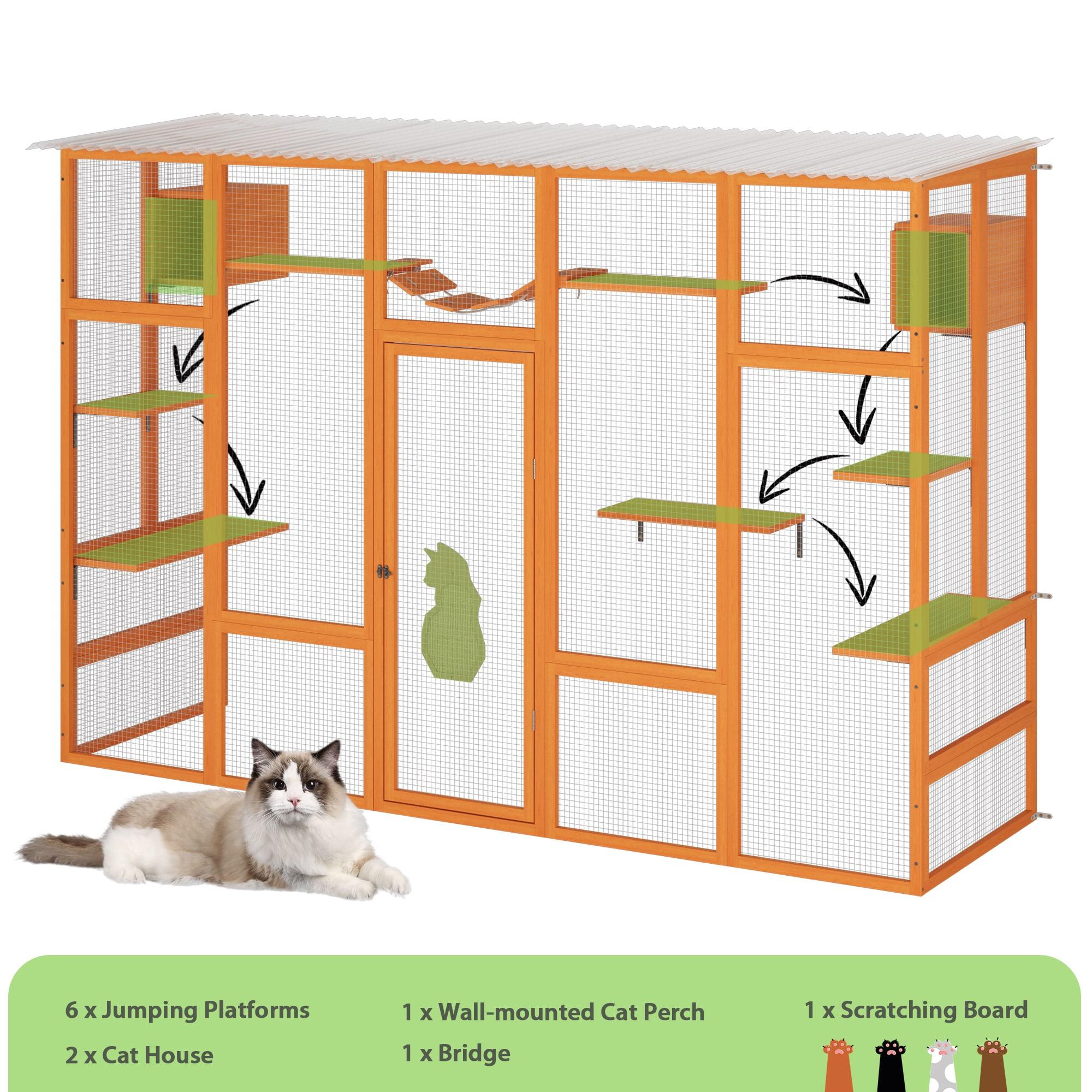 6 x Jumping Platforms

2 x Cat House

1 x Wall-mounted Cat Perch

1 x Bridge

1 x Scratching Board