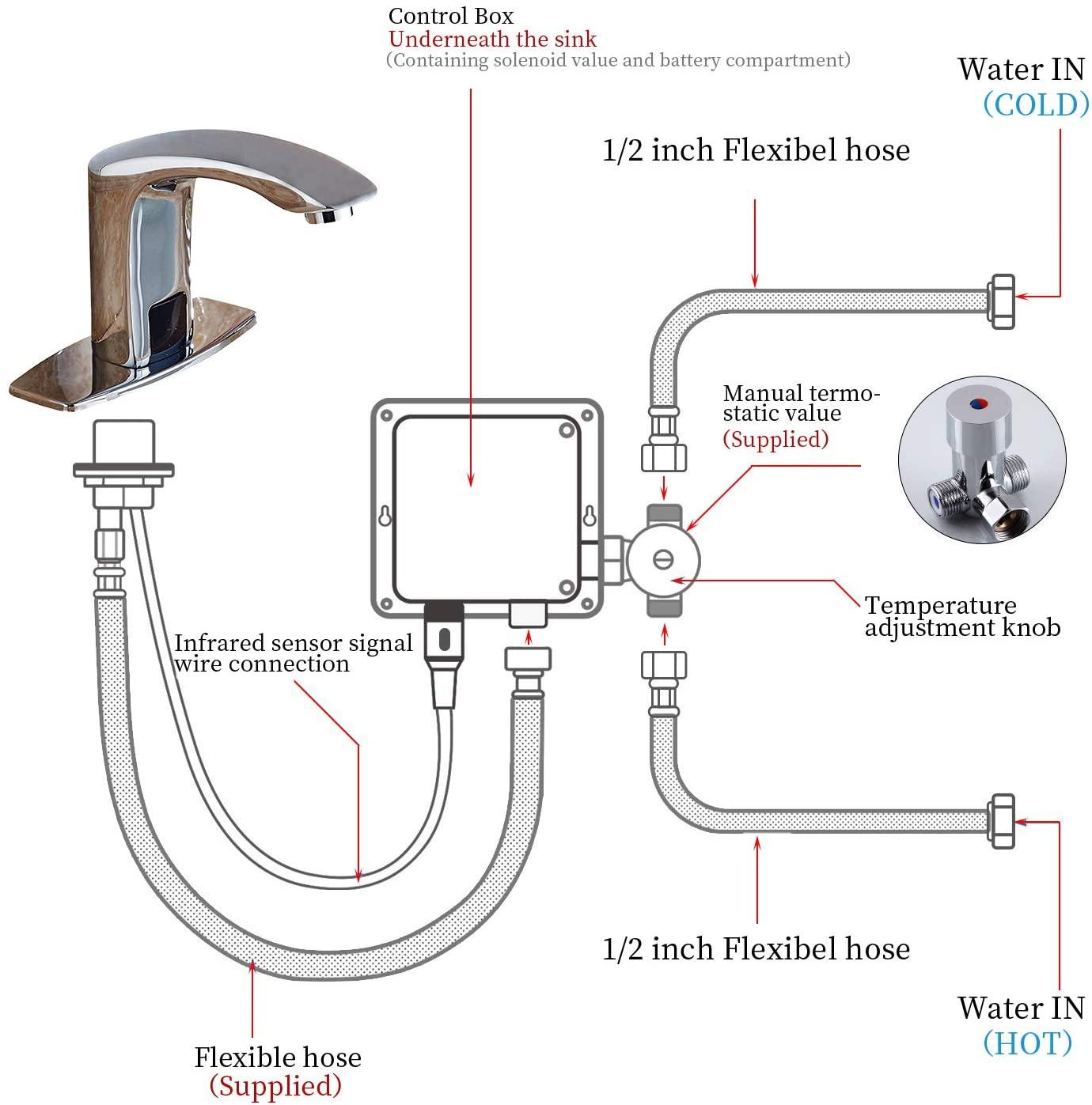 Control Box
Underneath the sink
(Containing solenoid value and battery compartment)

Water IN
(COLD)

1/2 inch Flexibel hose

Manual termostatic value
(Supplied)

Temperature adjustment knob

Infrared sensor signal wire connection

1/2 inch Flexibel hose

Water IN
(HOT)

Flexible hose
(Supplied)