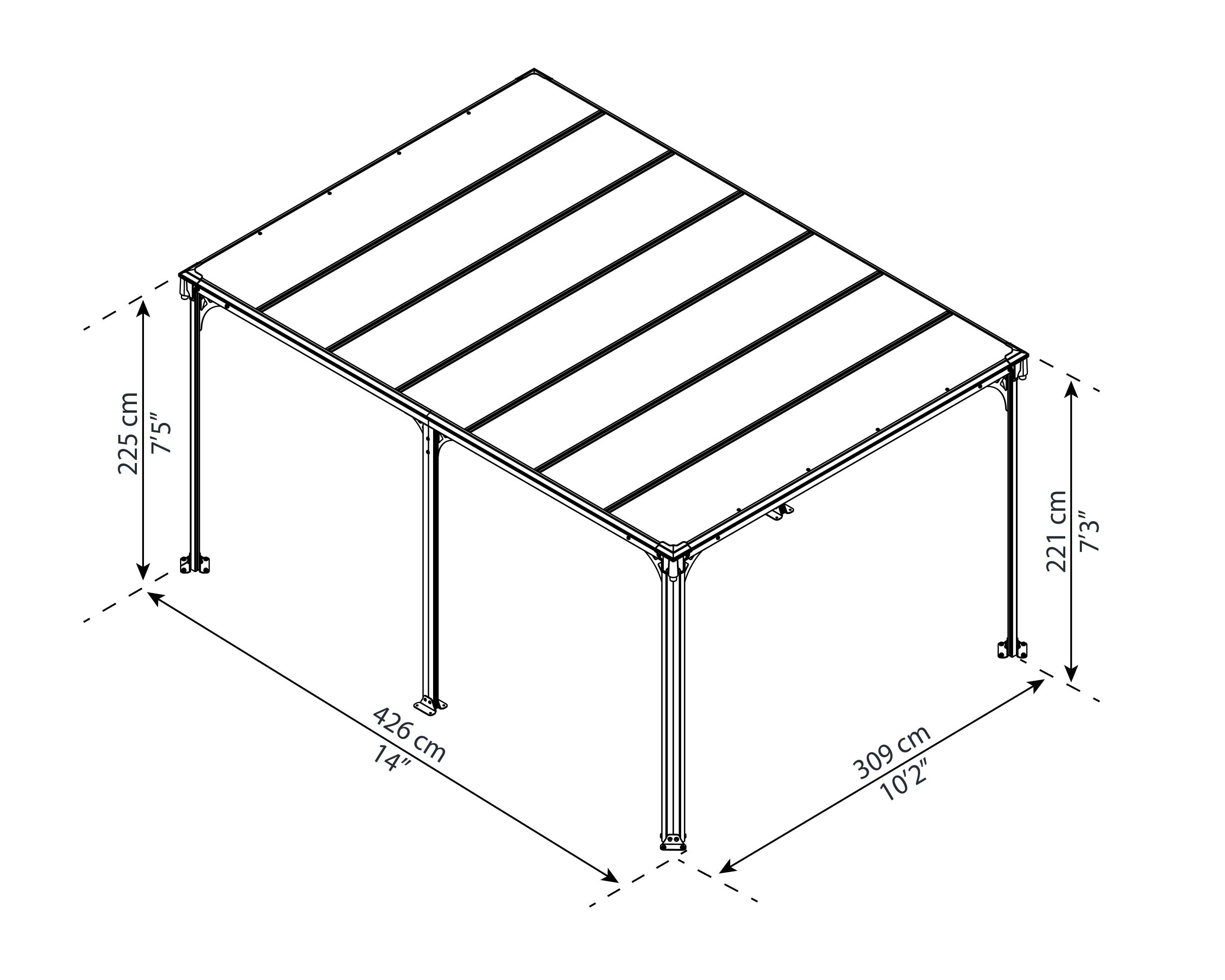 225 cm
7'5"

221 cm
7'3"

426 cm
14"

309 cm
10'2"