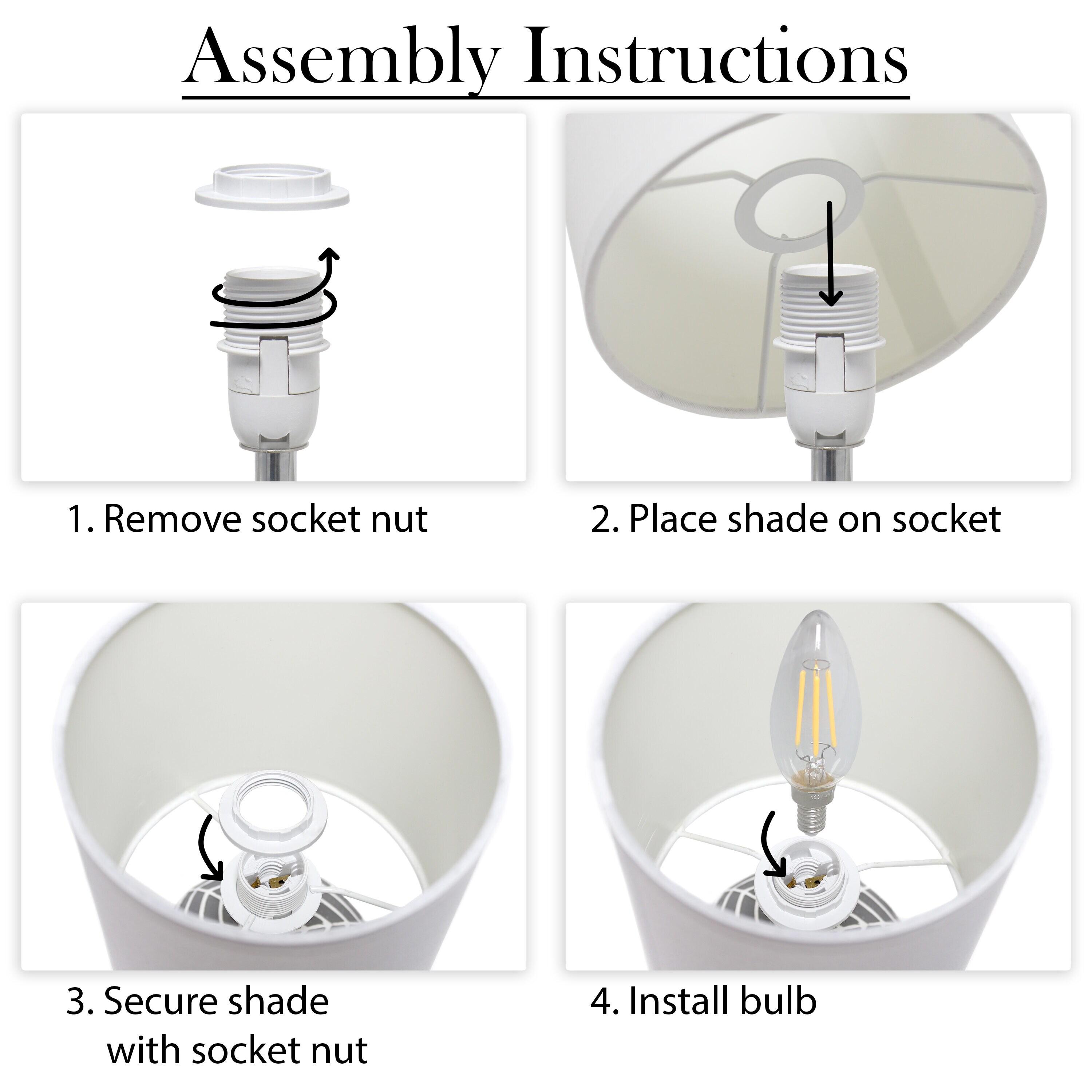 Assembly Instructions

1. Remove socket nut

2. Place shade on socket

3. Secure shade with socket nut

4. Install bulb