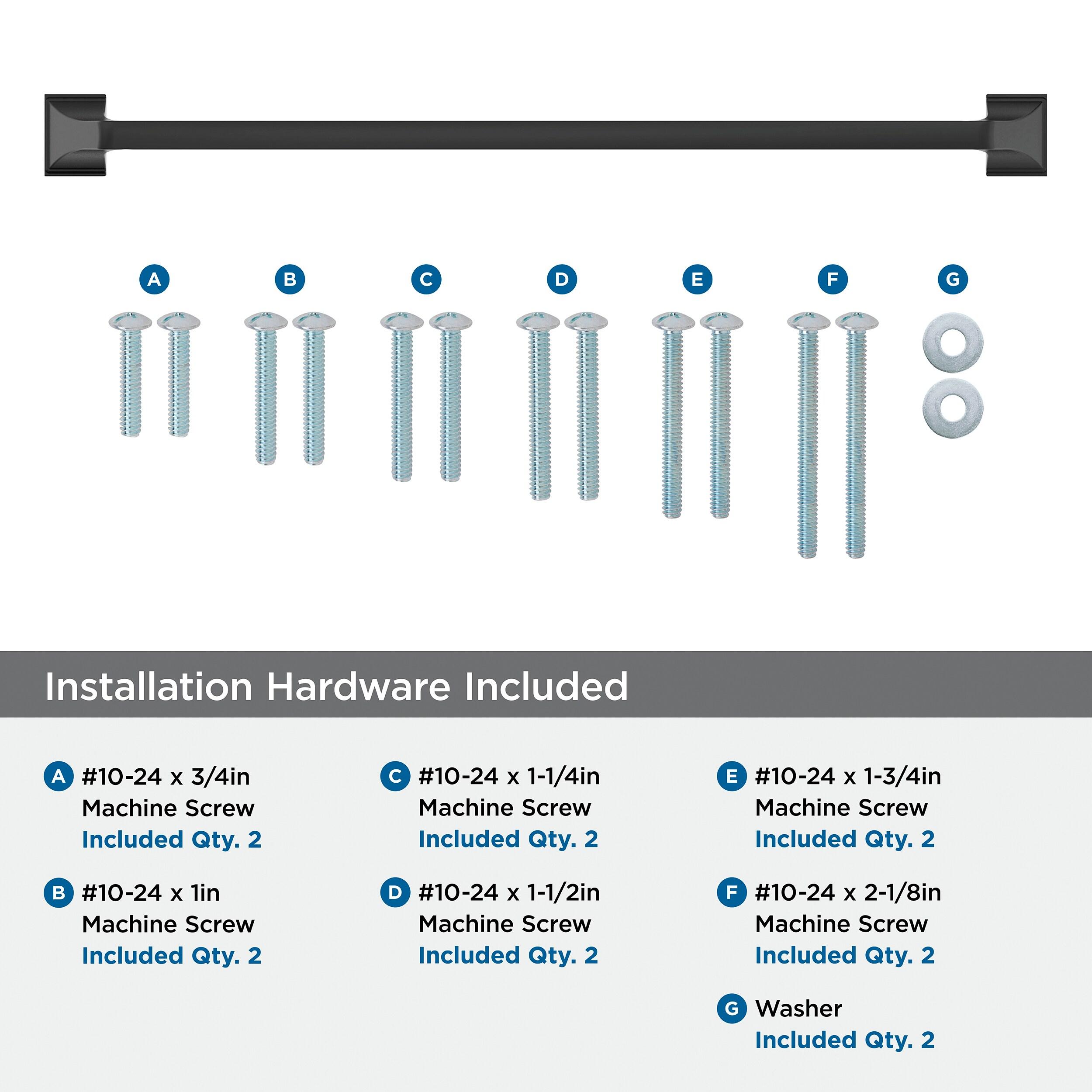 A B C D E F G

Installation Hardware Included

A #10-24 x 3/4in Machine Screw
Included Qty. 2

B #10-24 x 1in Machine Screw
Included Qty. 2

C #10-24 x 1-1/4in Machine Screw
Included Qty. 2

D #10-24 x 1-1/2in Machine Screw
Included Qty. 2

E #10-24 x 1-3/4in Machine Screw
Included Qty. 2

F #10-24 x 2-1/8in Machine Screw
Included Qty. 2

G Washer
Included Qty. 2