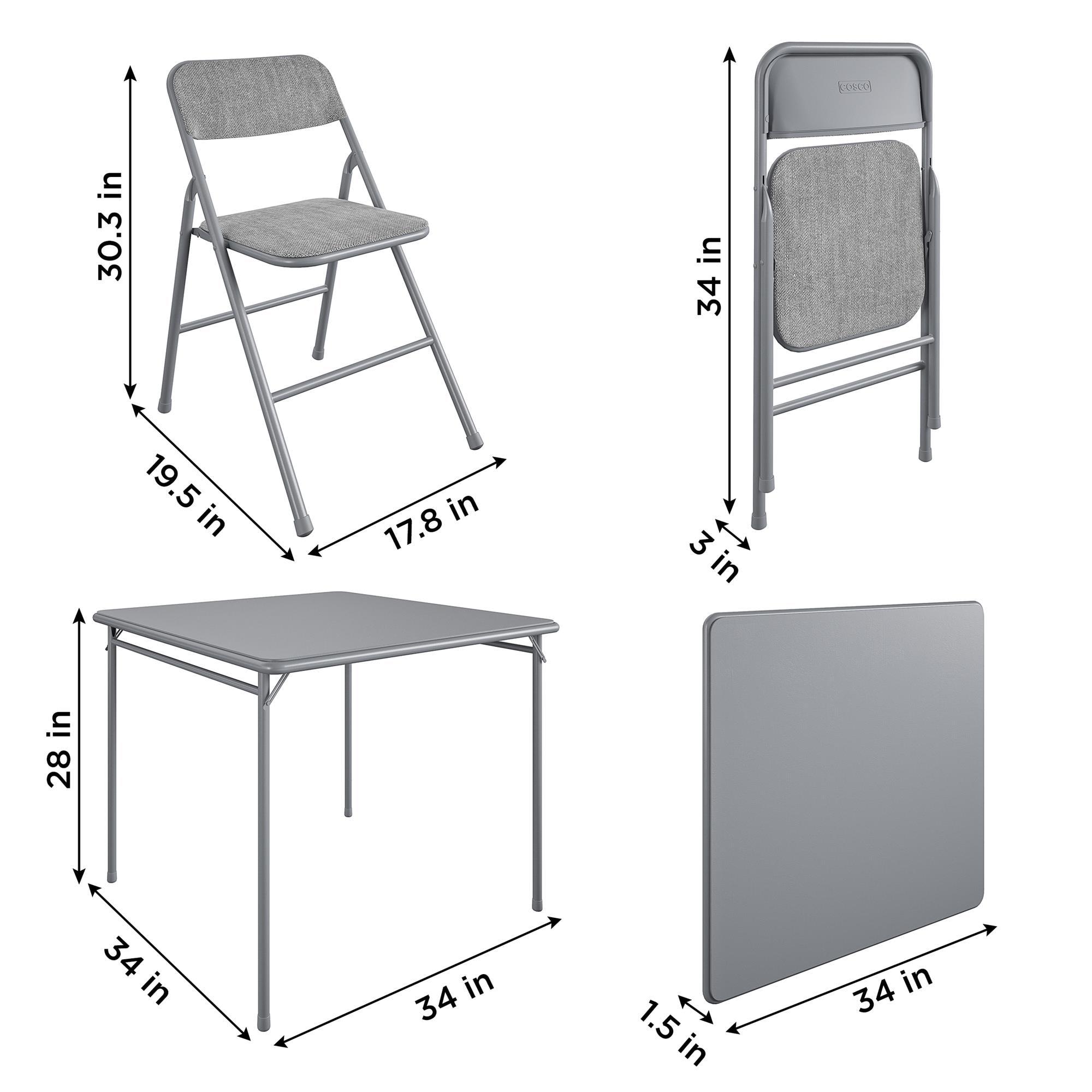 30.3 in

19.5 in

17.8 in

COSCO

34 in

3 in

28 in

34 in

34 in

1.5 in

34 in