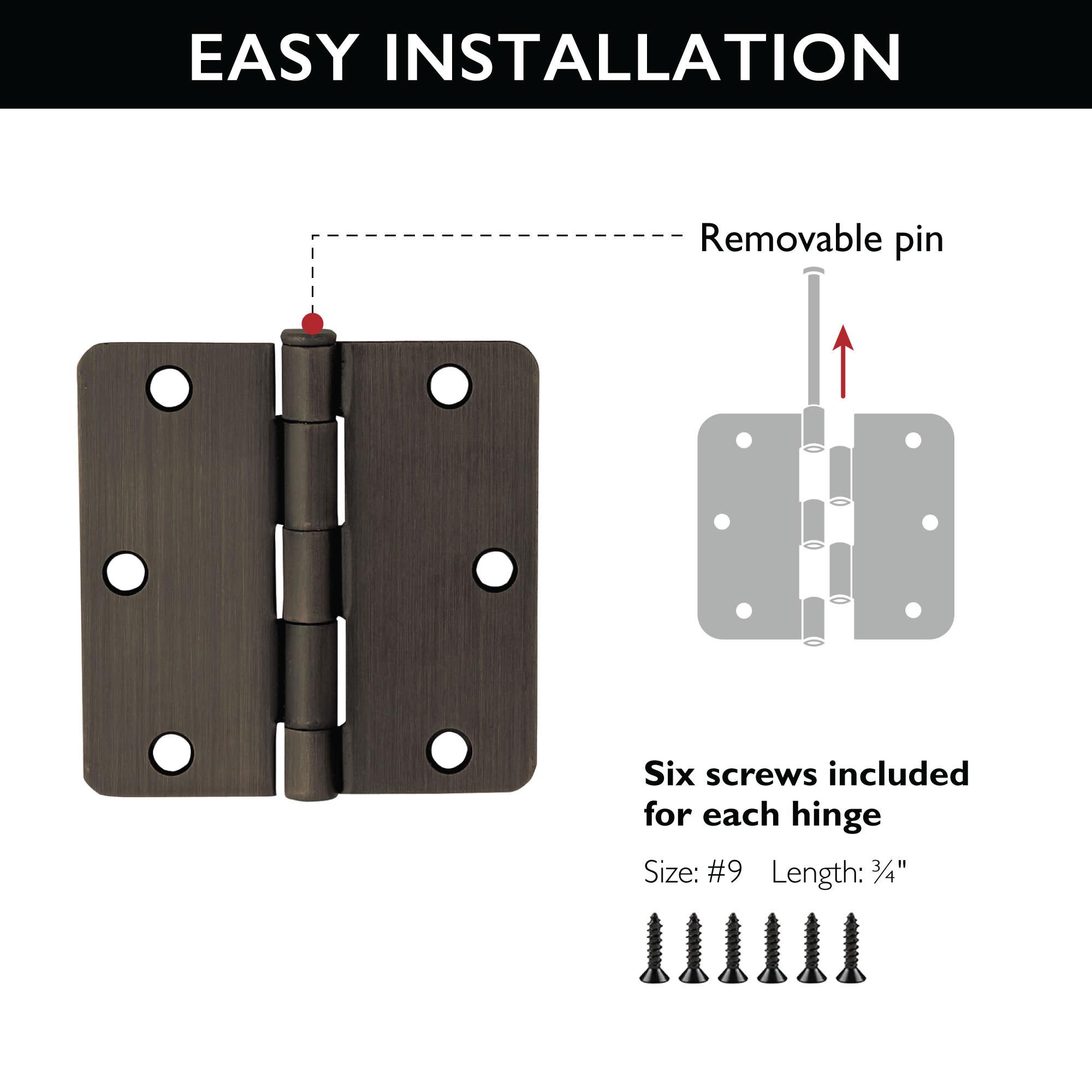 EASY INSTALLATION

Removable pin

Six screws included for each hinge

Size: #9 Length: ¾"