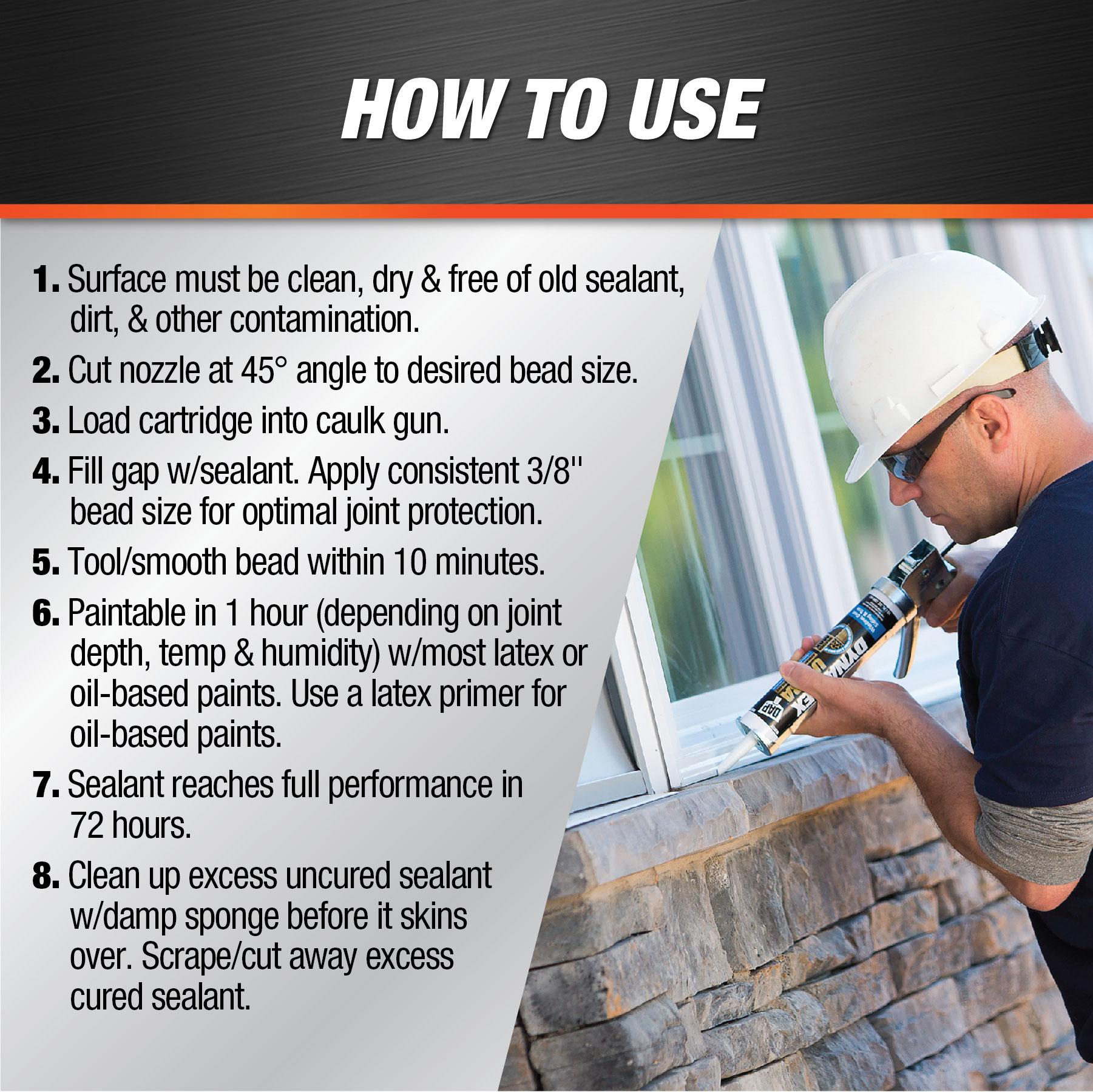 HOW TO USE

1. Surface must be clean, dry & free of old sealant, dirt, & other contamination.

2. Cut nozzle at 45° angle to desired bead size.

3. Load cartridge into caulk gun.

4. Fill gap w/sealant. Apply consistent 3/8" bead size for optimal joint protection.

5. Tool/smooth bead within 10 minutes.

6. Paintable in 1 hour (depending on joint depth, temp & humidity) w/most latex or oil-based paints. Use a latex primer for oil-based paints.

7. Sealant reaches full performance in 72 hours.

8. Clean up excess uncured sealant w/damp sponge before it skins over. Scrape/cut away excess cured sealant.

DAP
DYNAFLEX