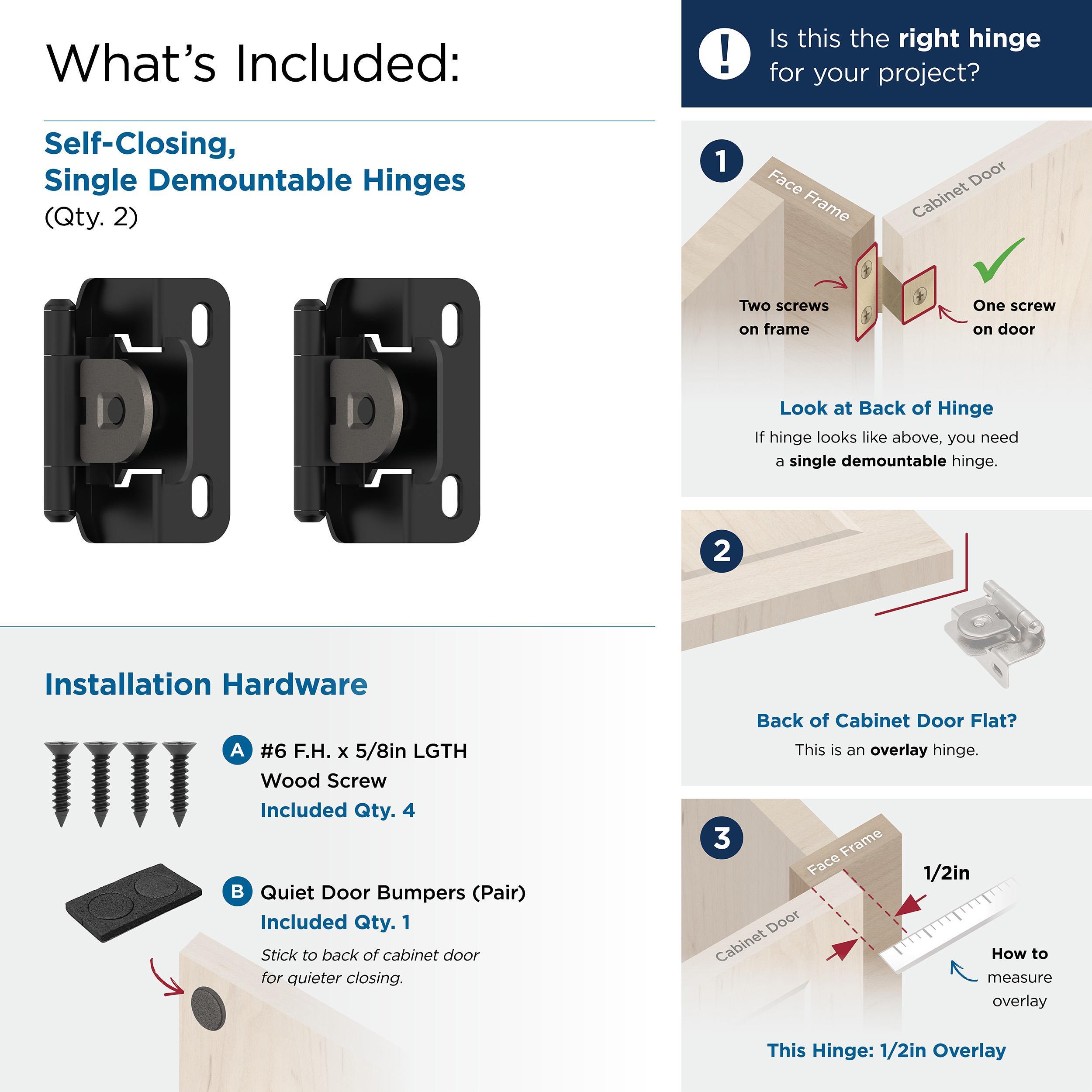 What's Included:

Self-Closing,
Single Demountable Hinges
(Qty. 2)

Installation Hardware

A #6 F.H. x 5/8in LGTH Wood Screw
Included Qty. 4

B Quiet Door Bumpers (Pair)
Included Qty. 1
Stick to back of cabinet door for quieter closing.

! Is this the right hinge for your project?

1
Face Frame
Cabinet Door
Two screws on frame
One screw on door
Look at Back of Hinge
If hinge looks like above, you need a single demountable hinge.

2
Back of Cabinet Door Flat?
This is an overlay hinge.

3
Face Frame
Cabinet Door
1/2in
How to measure overlay
This Hinge: 1/2in Overlay