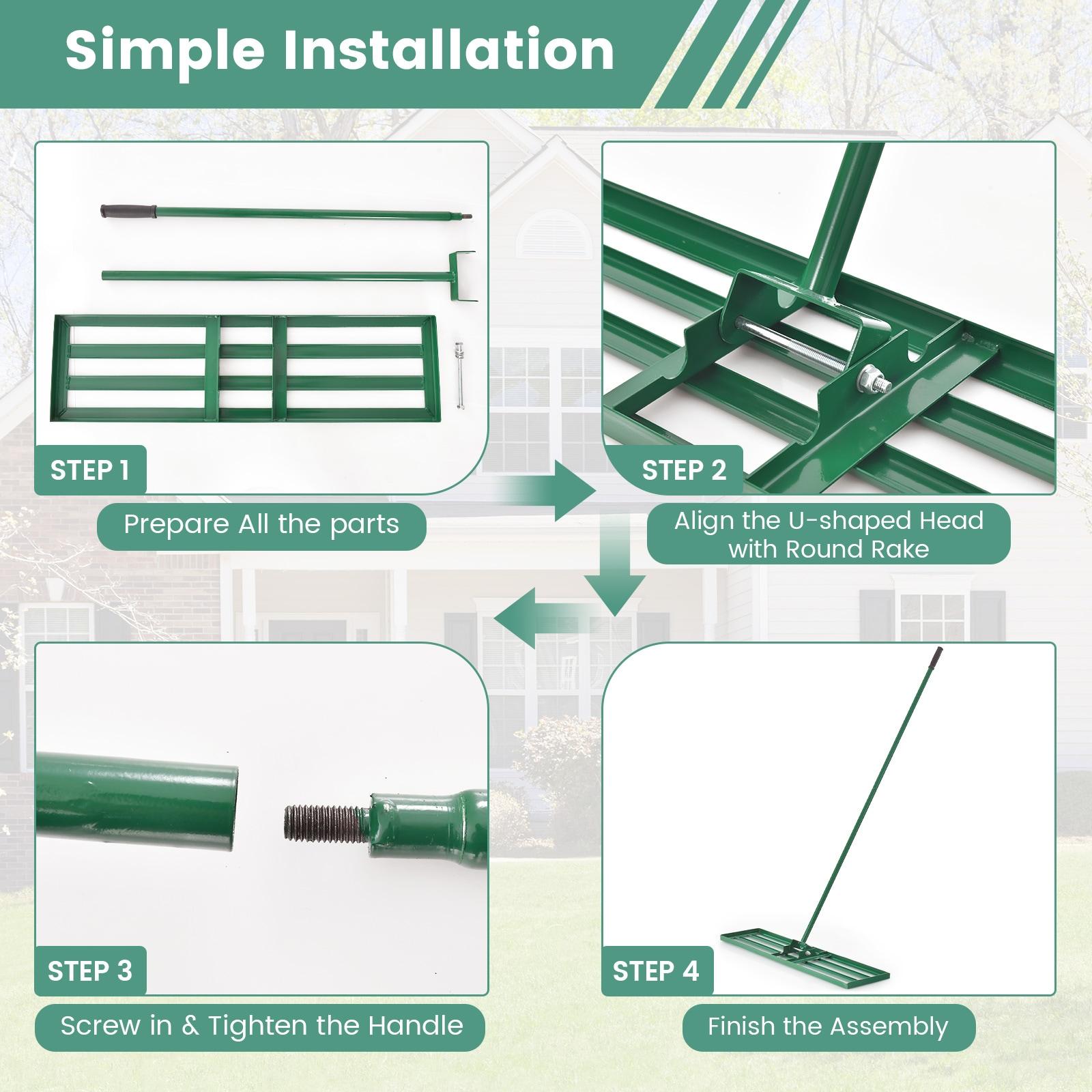 Simple Installation

STEP 1

Prepare All the parts

STEP 2

Align the U-shaped Head with Round Rake

STEP 3

Screw in & Tighten the Handle

STEP 4

Finish the Assembly