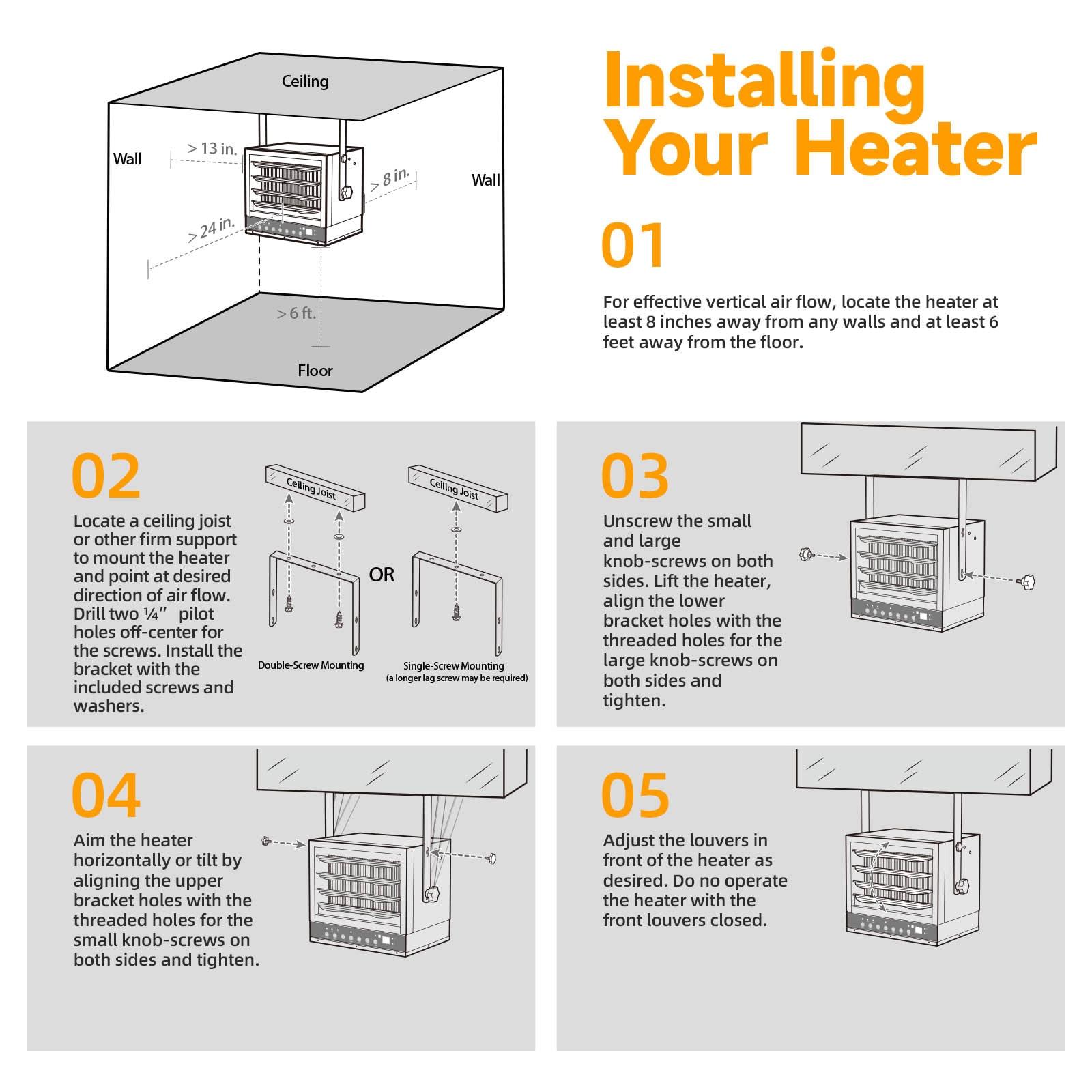 Ceiling

Wall

> 13 in.

> 8 in.

Wall

> 24 in.

> 6 ft.

Floor

Installing Your Heater

01

For effective vertical air flow, locate the heater at least 8 inches away from any walls and at least 6 feet away from the floor.

02

Locate a ceiling joist or other firm support to mount the heater and point at desired direction of air flow. Drill two ¼" pilot holes off-center for the screws. Install the bracket with the included screws and washers.

Ceiling Joist

OR

Ceiling Joist

Double-Screw Mounting

Single-Screw Mounting (a longer lag screw may be required)

03

Unscrew the small and large knob-screws on both sides. Lift the heater, align the lower bracket holes with the threaded holes for the large knob-screws on both sides and tighten.

04

Aim the heater horizontally or tilt by aligning the upper bracket holes with the threaded holes for the small knob-screws on both sides and tighten.

05

Adjust the louvers in front of the heater as desired. Do no operate the heater with the front louvers closed.