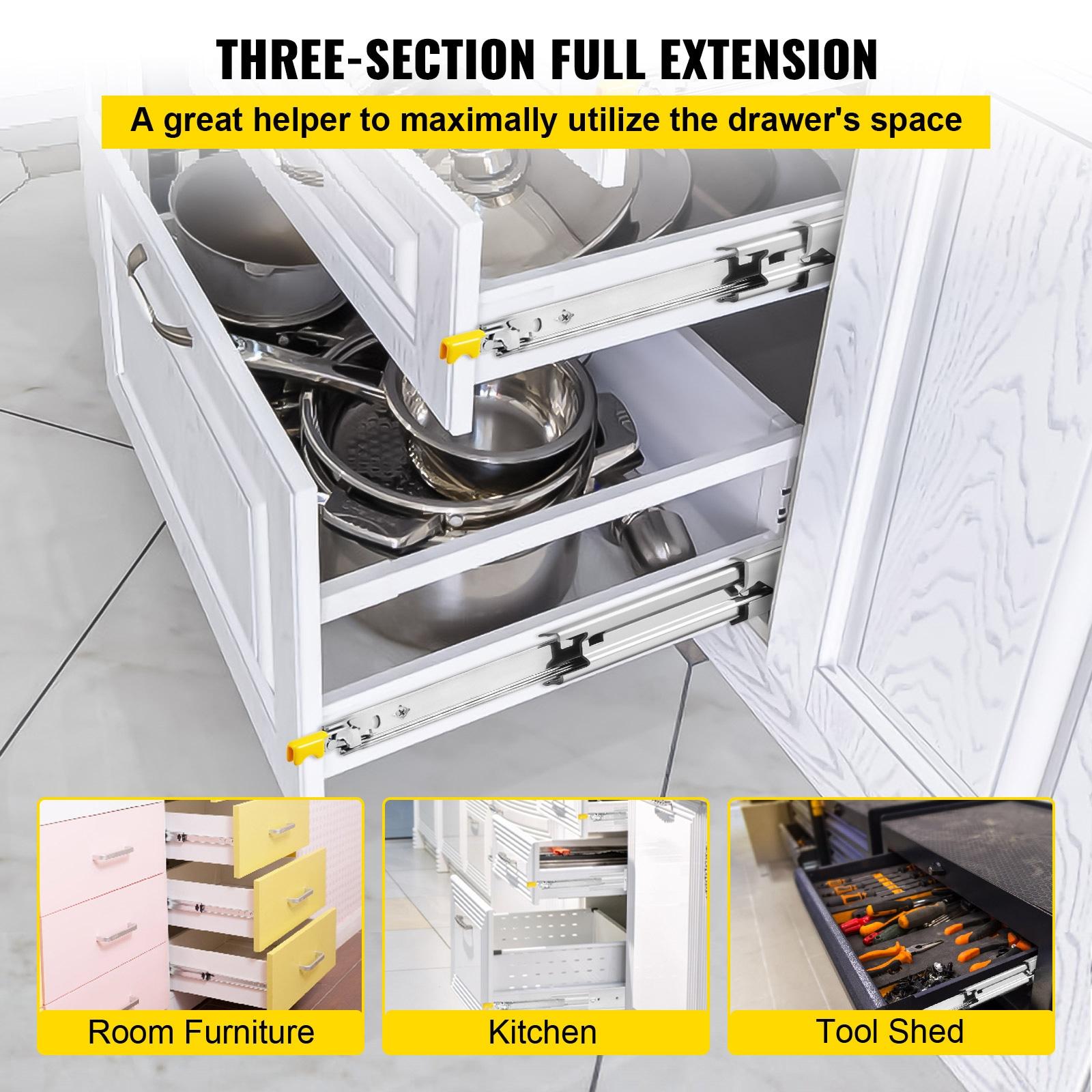 THREE-SECTION FULL EXTENSION

A great helper to maximally utilize the drawer's space

Room Furniture

Kitchen

Tool Shed